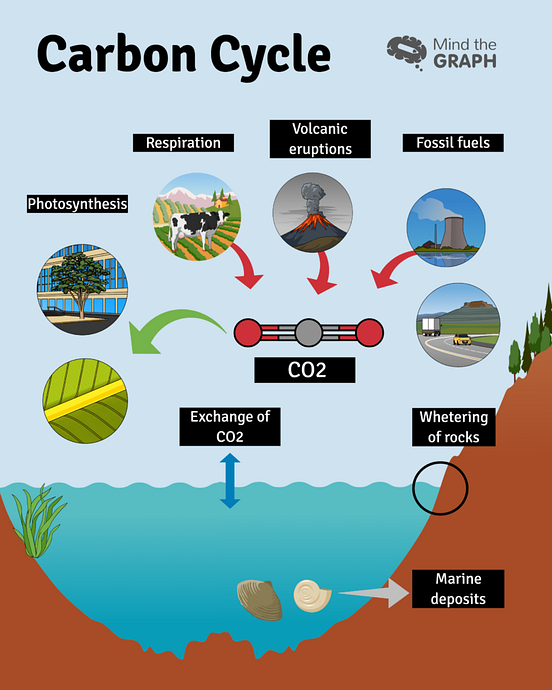 Carbon Cycle

Mind the GRAPH

Respiration

Volcanic eruptions

Fossil fuels

Photosynthesis

CO2

Exchange of CO2

Whetering of rocks

Marine deposits