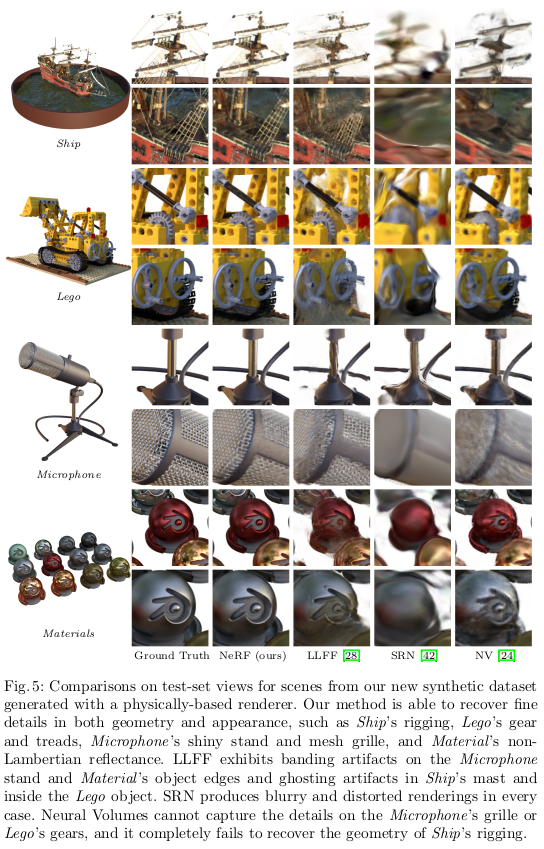 Ship

Lego

Microphone

Materials

Ground Truth NeRF (ours) LLFF [28] SRN [42] NV [24]

Fig. 5: Comparisons on test-set views for scenes from our new synthetic dataset generated with a physically-based renderer. Our method is able to recover fine details in both geometry and appearance, such as Ship's rigging, Lego's gear and treads, Microphone's shiny stand and mesh grille, and Material's non-Lambertian reflectance. LLFF exhibits banding artifacts on the Microphone stand and Material's object edges and ghosting artifacts in Ship's mast and inside the Lego object. SRN produces blurry and distorted renderings in every case. Neural Volumes cannot capture the details on the Microphone's grille or Lego's gears, and it completely fails to recover the geometry of Ship's rigging.