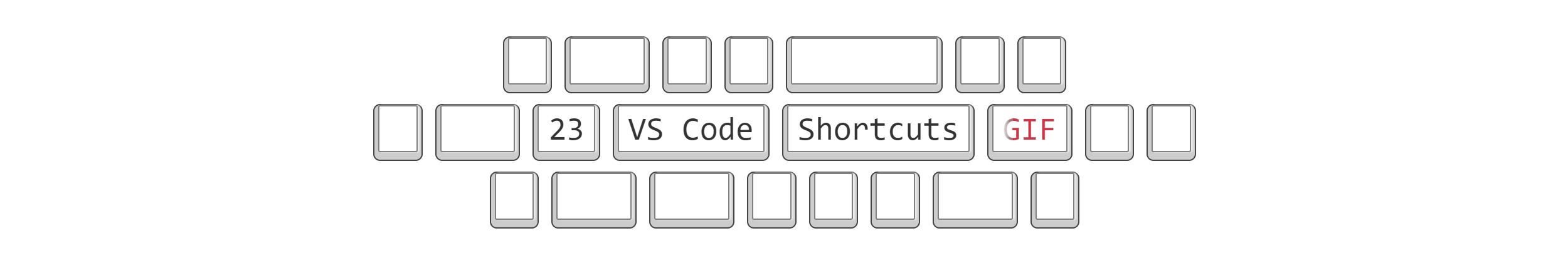 23 VS Code Shortcuts GIF