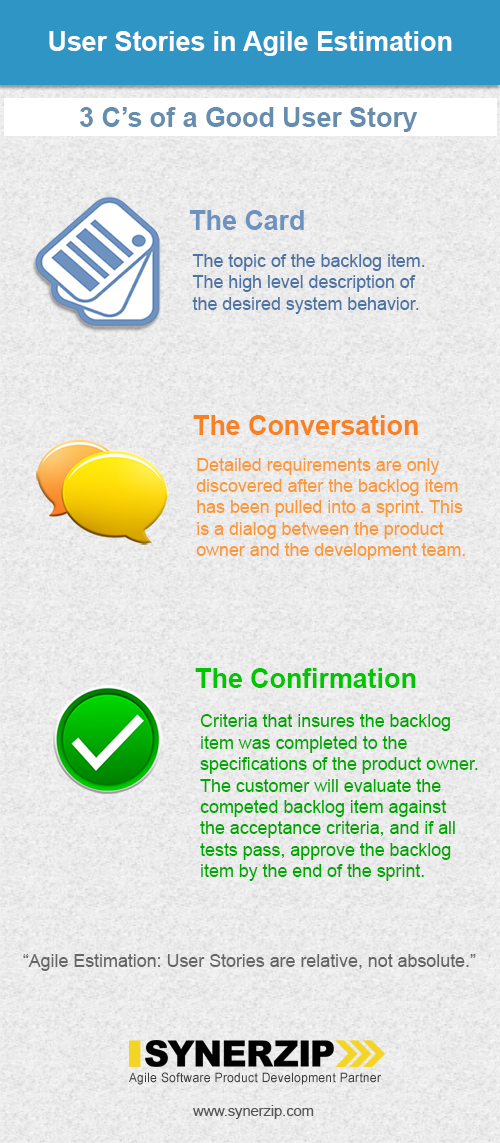 User Stories in Agile Estimation

3 C's of a Good User Story

The Card

The topic of the backlog item. The high level description of the desired system behavior.

The Conversation

Detailed requirements are only discovered after the backlog item has been pulled into a sprint. This is a dialog between the product owner and the development team.

The Confirmation

Criteria that insures the backlog item was completed to the specifications of the product owner. The customer will evaluate the competed backlog item against the acceptance criteria, and if all tests pass, approve the backlog item by the end of the sprint.

"Agile Estimation: User Stories are relative, not absolute."

SYNERZIP

Agile Software Product Development Partner

www.synerzip.com