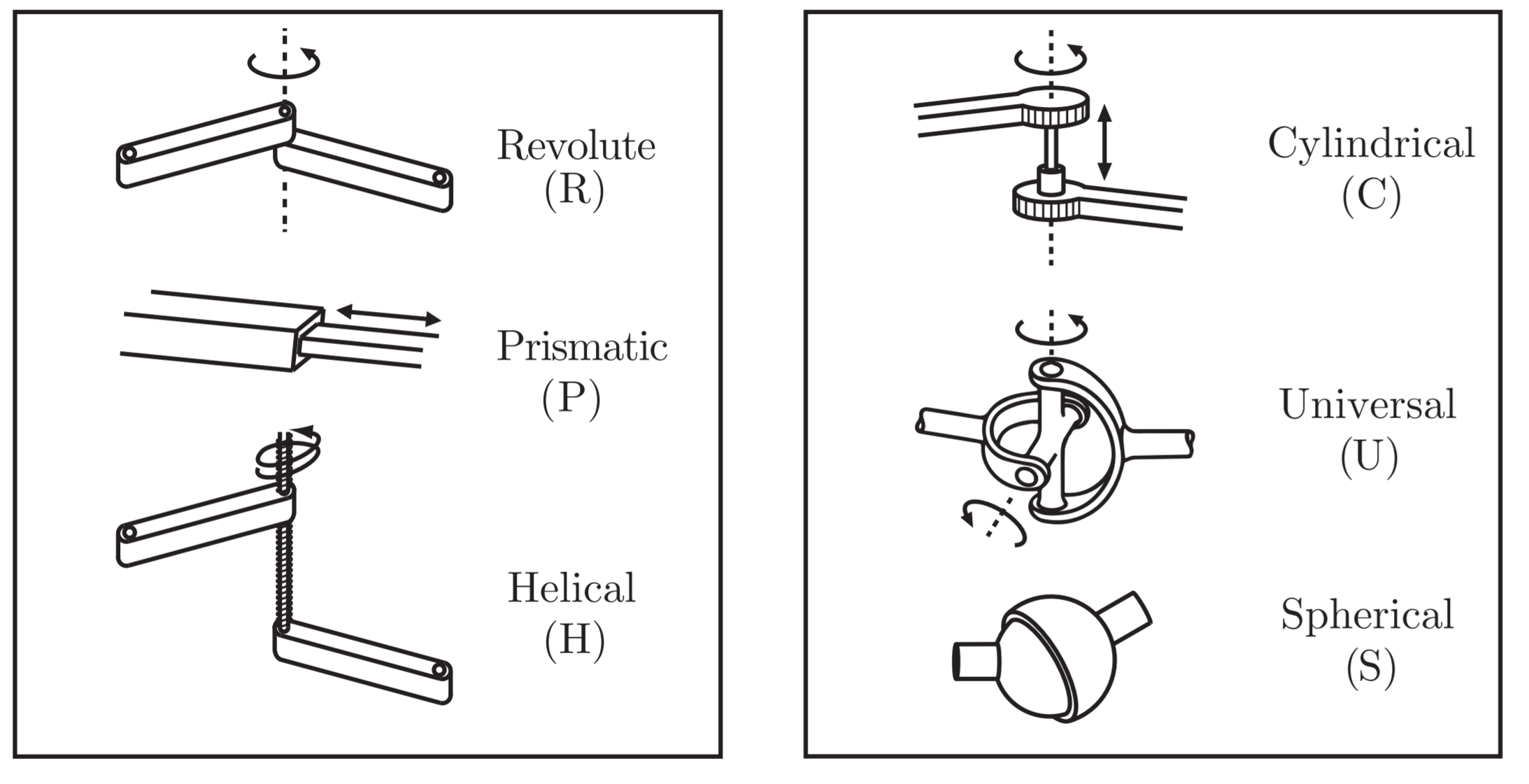 Revolute
(R)

Prismatic
(P)

Helical
(H)

Cylindrical
(C)

Universal
(U)

Spherical
(S)