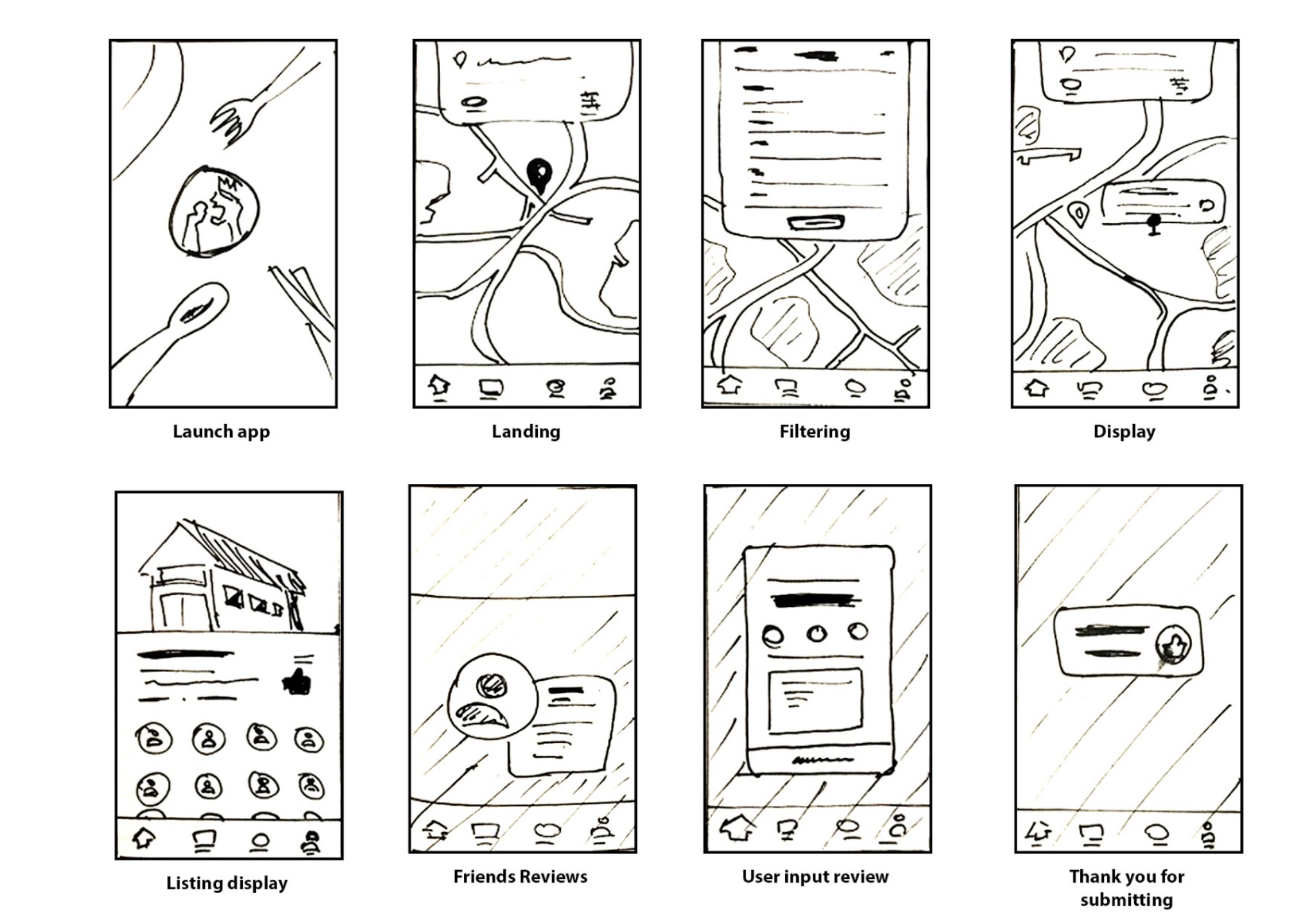 Launch app

Landing

Filtering

Display

Listing display

Friends Reviews

User input review

Thank you for submitting