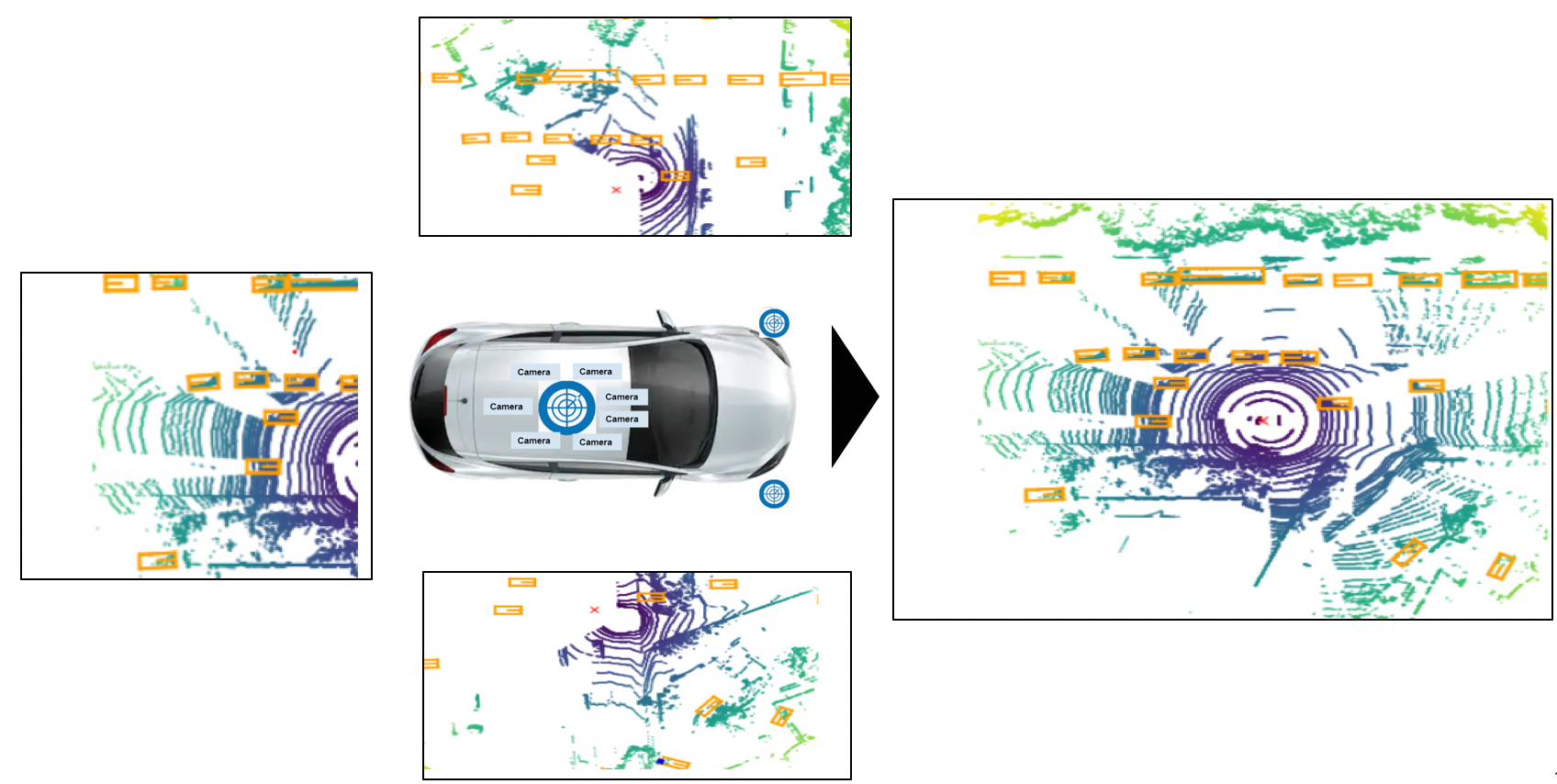 Camera
Camera
Camera
Camera
Camera
Camera
Camera