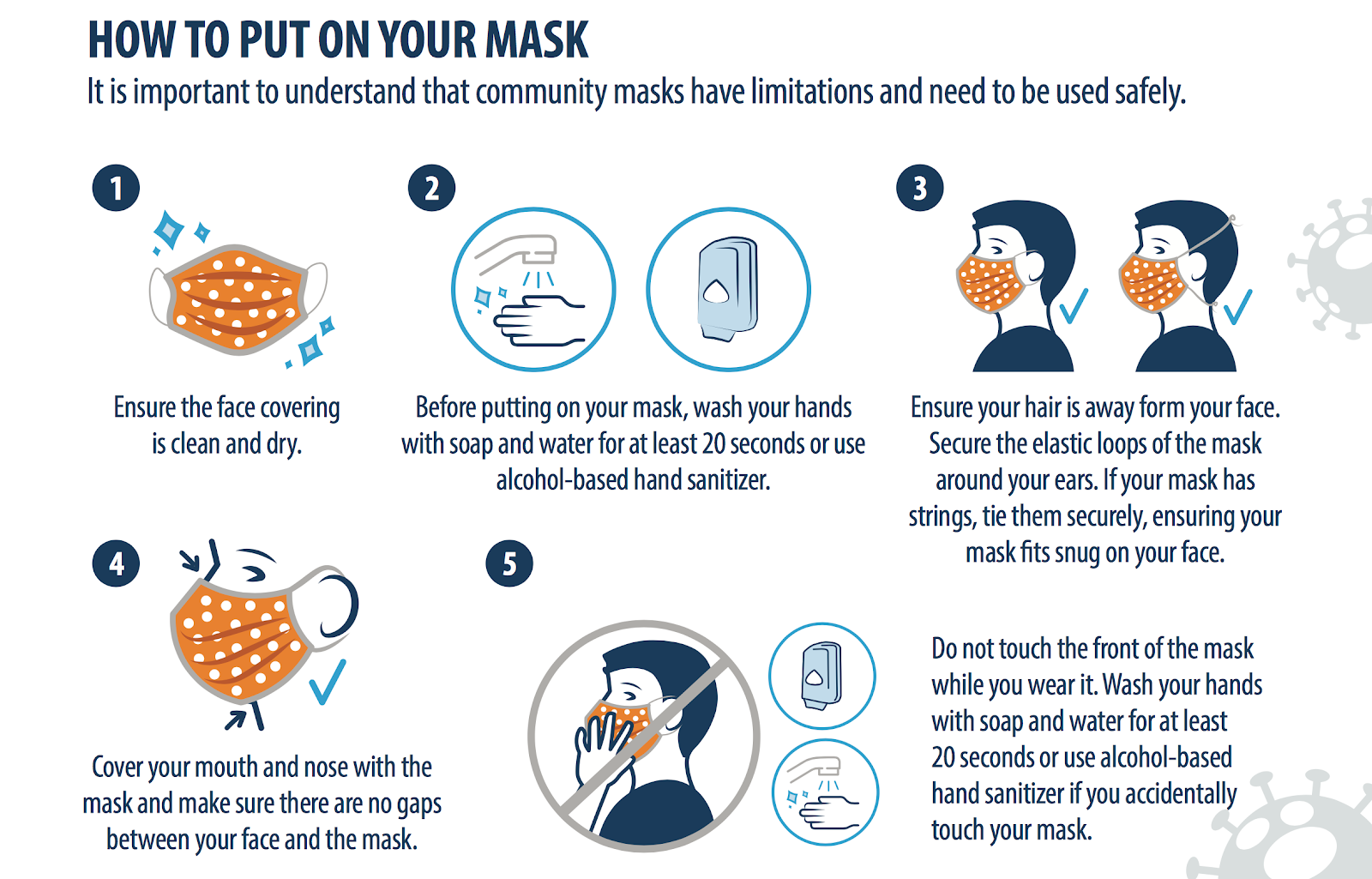 HOW TO PUT ON YOUR MASK

It is important to understand that community masks have limitations and need to be used safely.

1

Ensure the face covering is clean and dry.

2

Before putting on your mask, wash your hands with soap and water for at least 20 seconds or use alcohol-based hand sanitizer.

3

Ensure your hair is away form your face. Secure the elastic loops of the mask around your ears. If your mask has strings, tie them securely, ensuring your mask fits snug on your face.

4

Cover your mouth and nose with the mask and make sure there are no gaps between your face and the mask.

5

Do not touch the front of the mask while you wear it. Wash your hands with soap and water for at least 20 seconds or use alcohol-based hand sanitizer if you accidentally touch your mask.