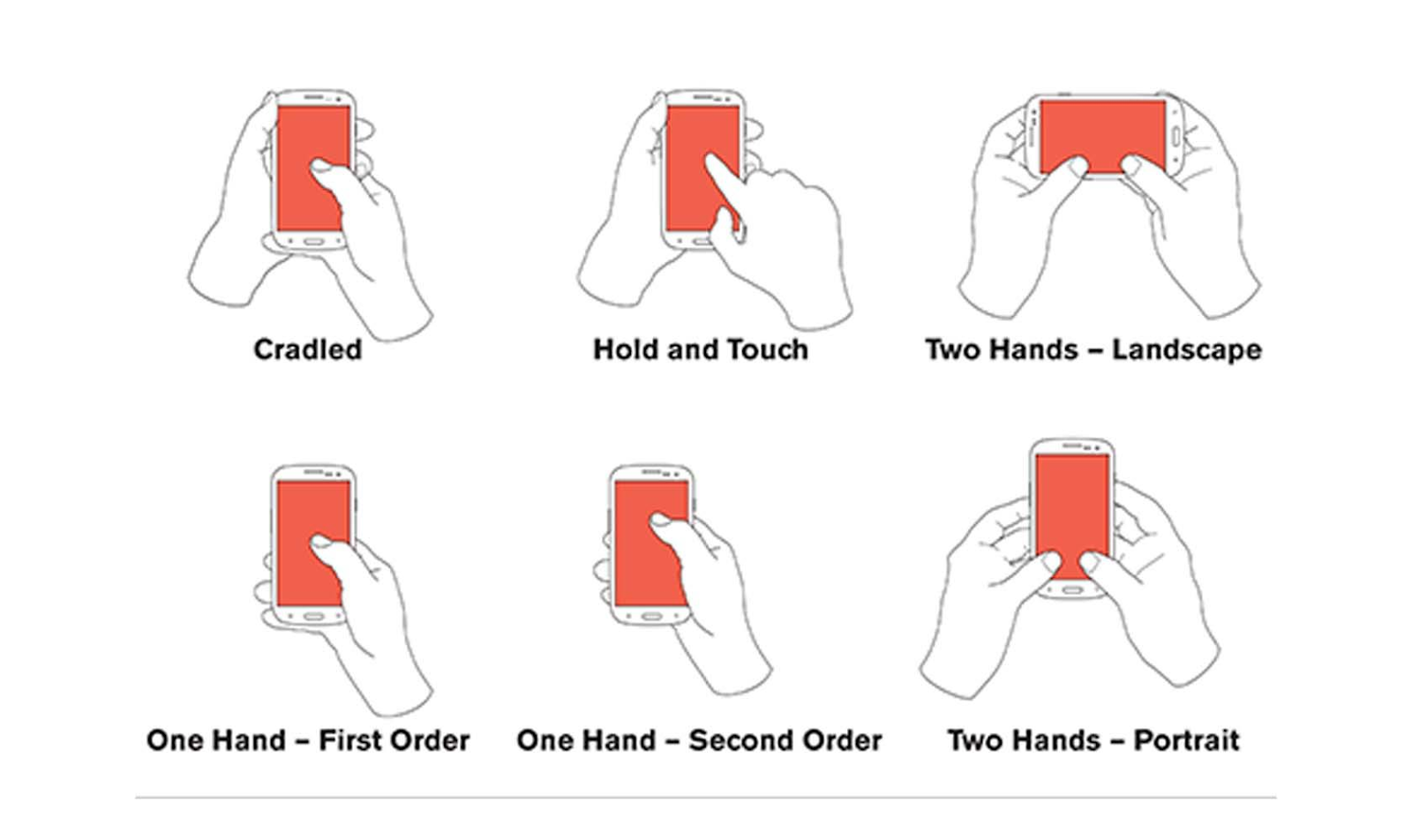 Cradled

Hold and Touch

Two Hands – Landscape

One Hand – First Order

One Hand – Second Order

Two Hands – Portrait