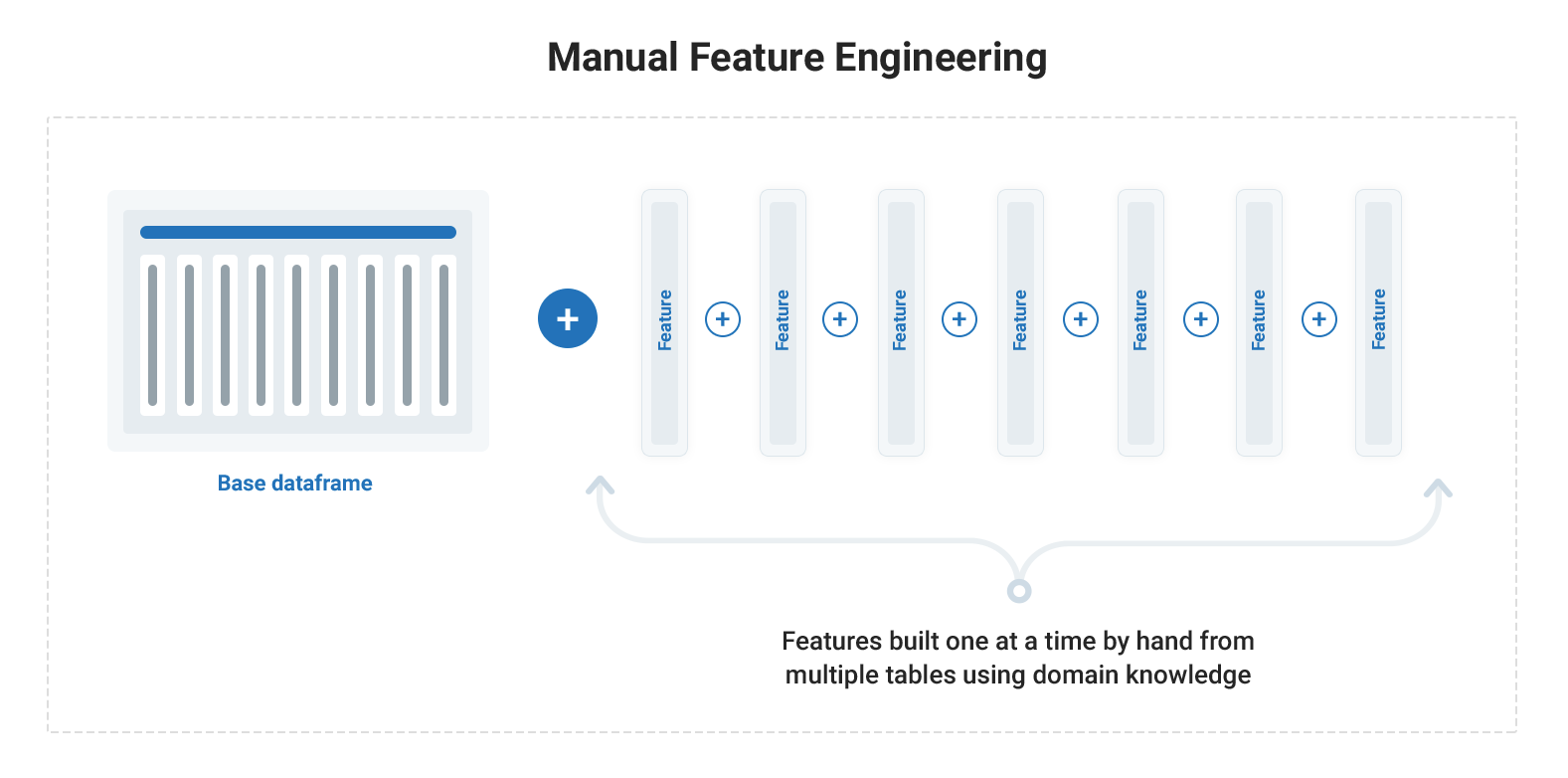 Manual Feature Engineering

Base dataframe

+ Feature + Feature + Feature + Feature + Feature + Feature + Feature

Features built one at a time by hand from multiple tables using domain knowledge