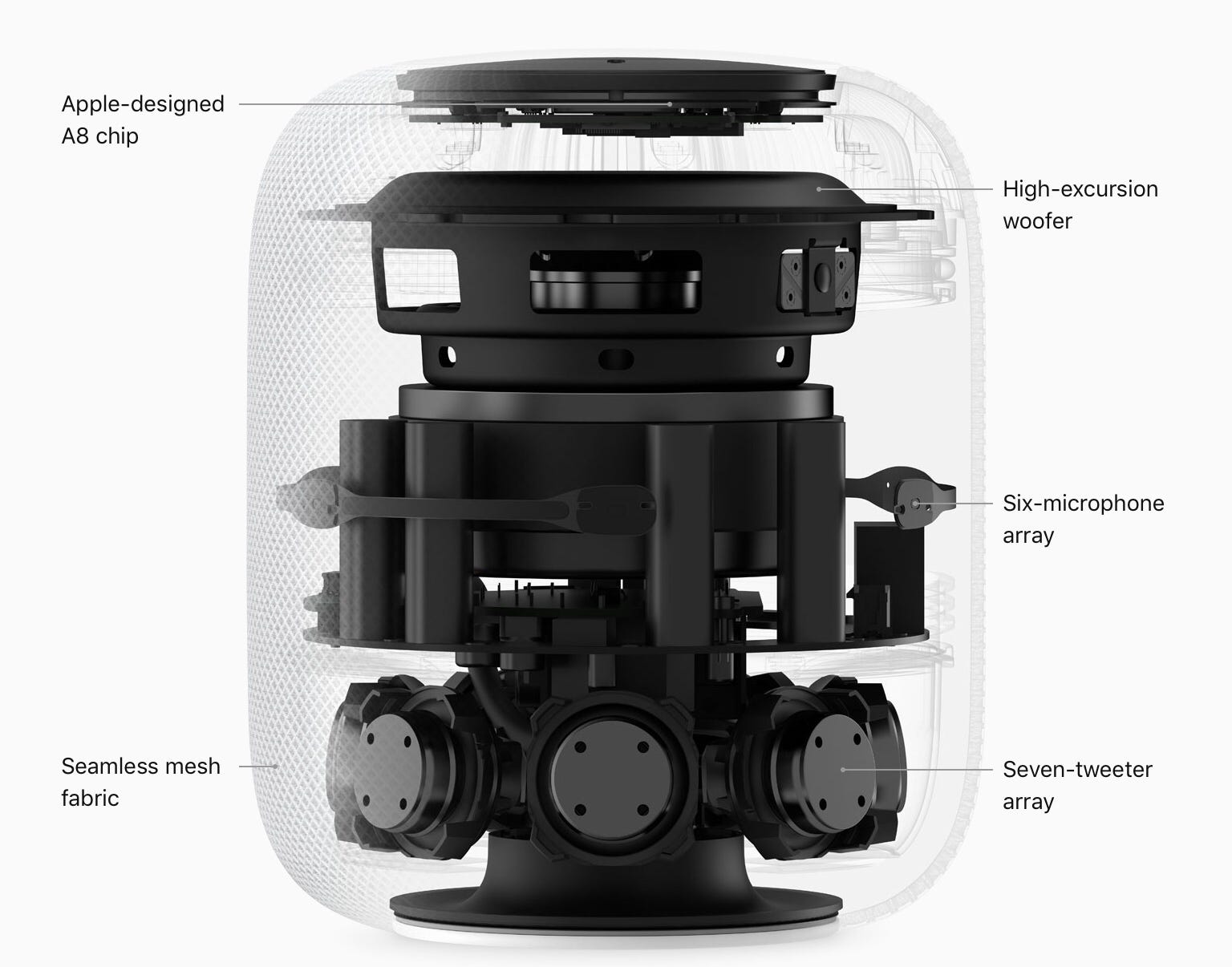 Apple-designed A8 chip

High-excursion woofer

Six-microphone array

Seamless mesh fabric

Seven-tweeter array