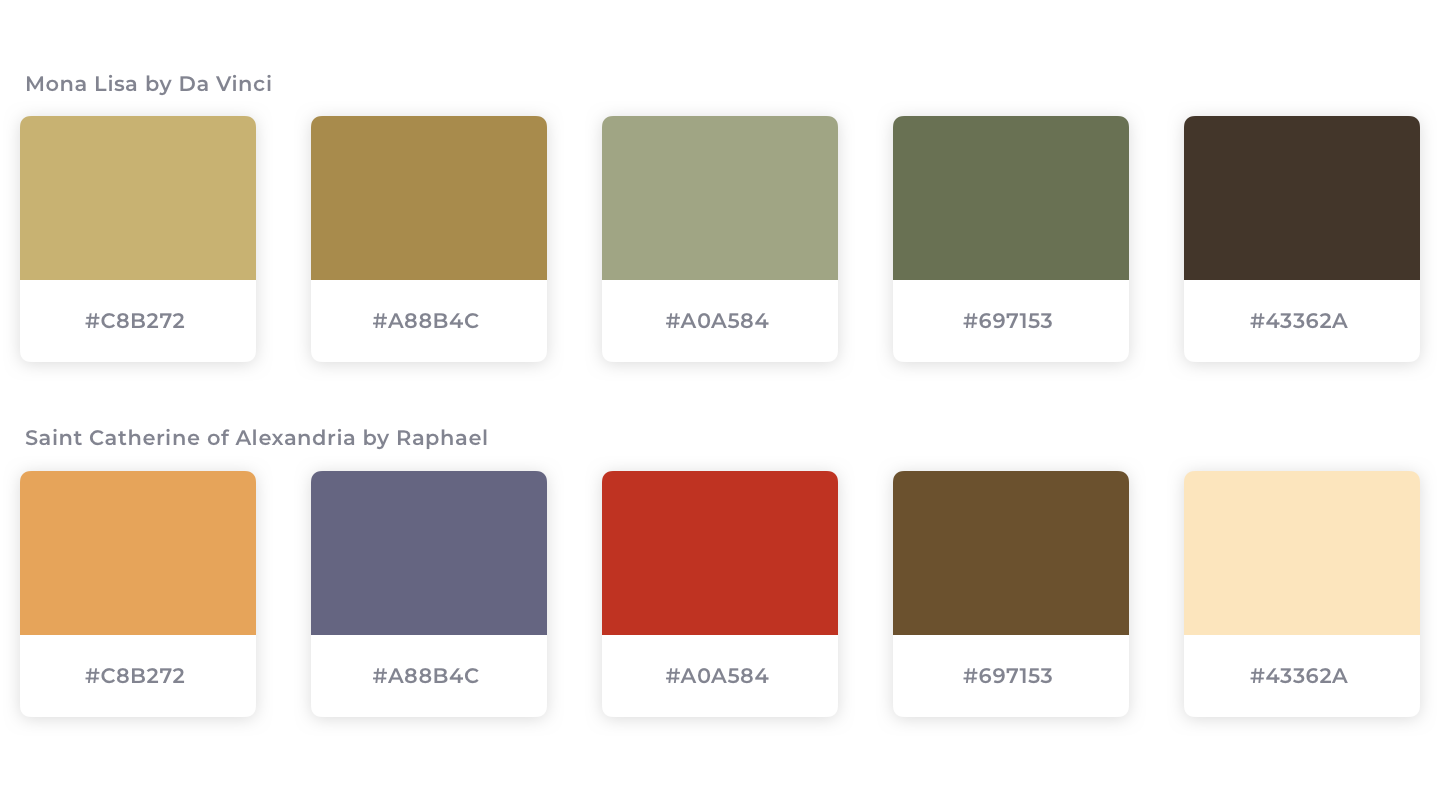 Mona Lisa by Da Vinci

#C8B272

#A88B4C

#A0A584

#697153

#43362A

Saint Catherine of Alexandria by Raphael

#C8B272

#A88B4C

#A0A584

#697153

#43362A