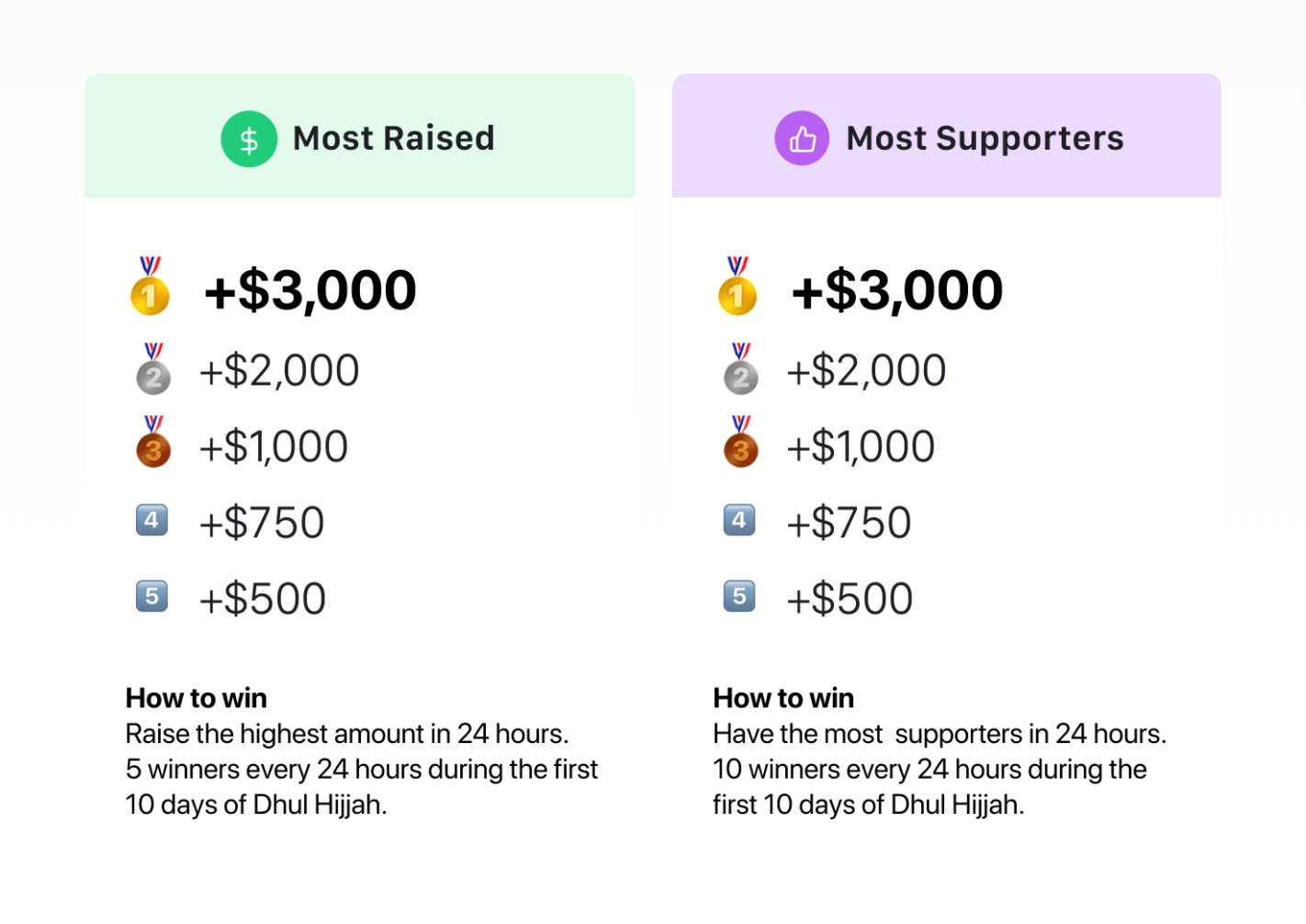 $ Most Raised

1 +$3,000
2 +$2,000
3 +$1,000
4 +$750
5 +$500

How to win
Raise the highest amount in 24 hours. 5 winners every 24 hours during the first 10 days of Dhul Hijjah.

Most Supporters

1 +$3,000
2 +$2,000
3 +$1,000
4 +$750
5 +$500

How to win
Have the most supporters in 24 hours. 10 winners every 24 hours during the first 10 days of Dhul Hijjah.