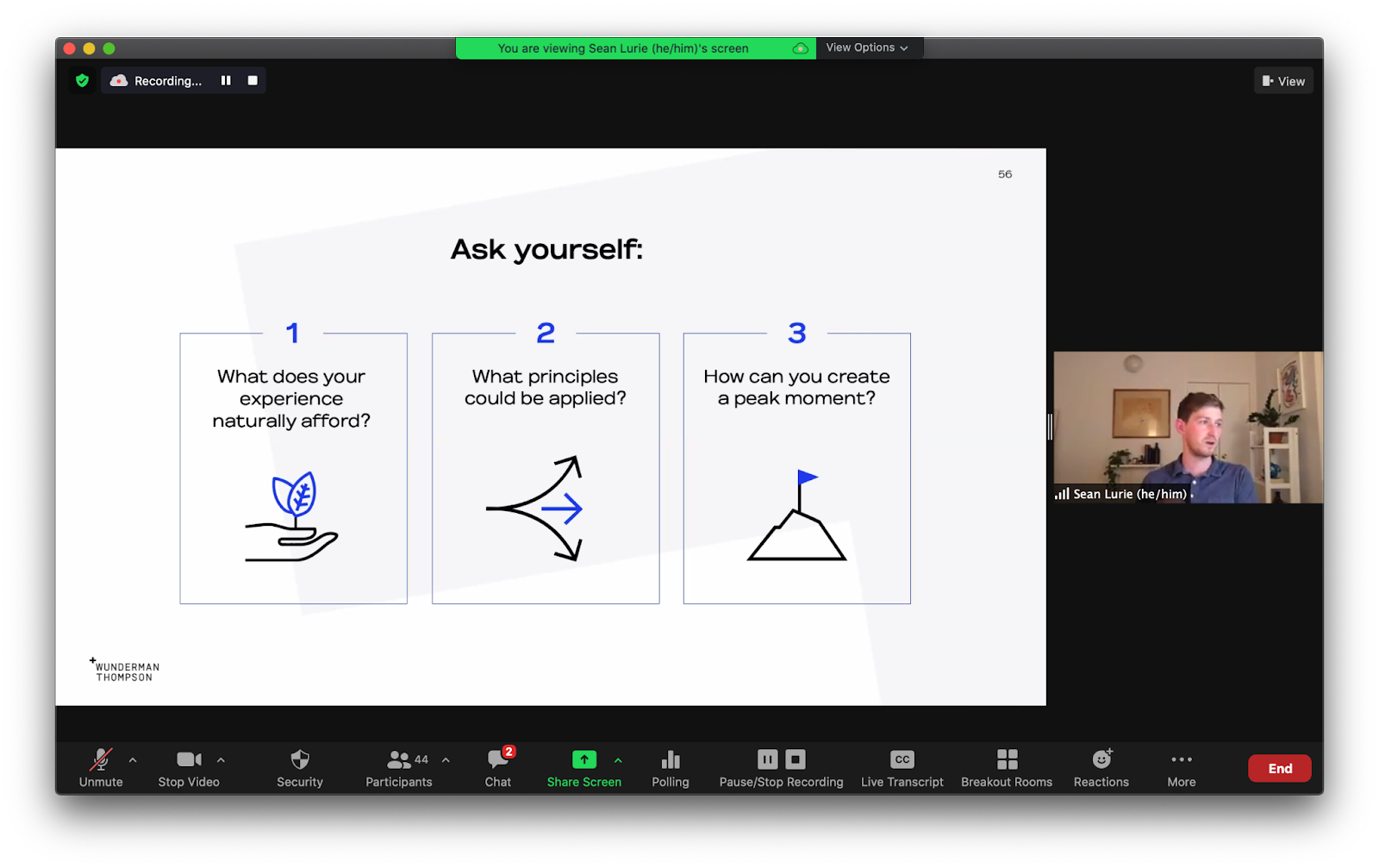 You are viewing Sean Lurie (he/him)'s screen

View Options

Recording...

View

56

Ask yourself:

1

What does your experience naturally afford?

2

What principles could be applied?

3

How can you create a peak moment?

WUNDERMAN THOMPSON

Sean Lurie (he/him)

Unmute

Stop Video

Security

44

Participants

2

Chat

Share Screen

Polling

Pause/Stop Recording

CC

Live Transcript

Breakout Rooms

Reactions

More

End