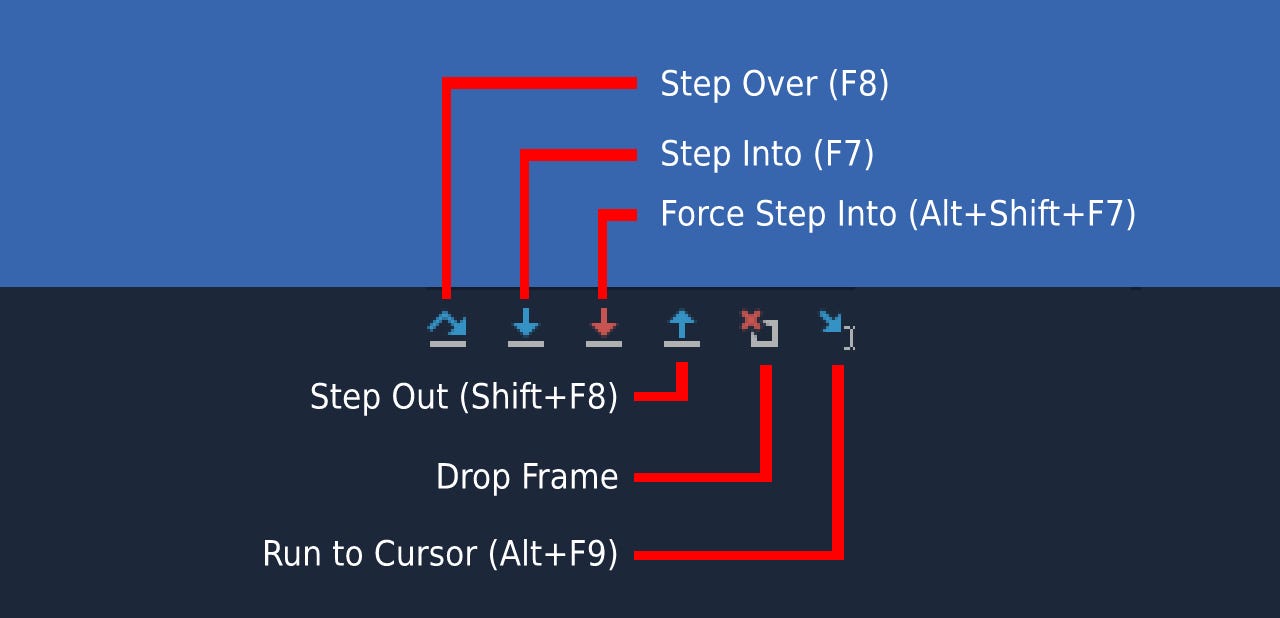 Step Over (F8)

Step Into (F7)

Force Step Into (Alt+Shift+F7)

Step Out (Shift+F8)

Drop Frame

Run to Cursor (Alt+F9)