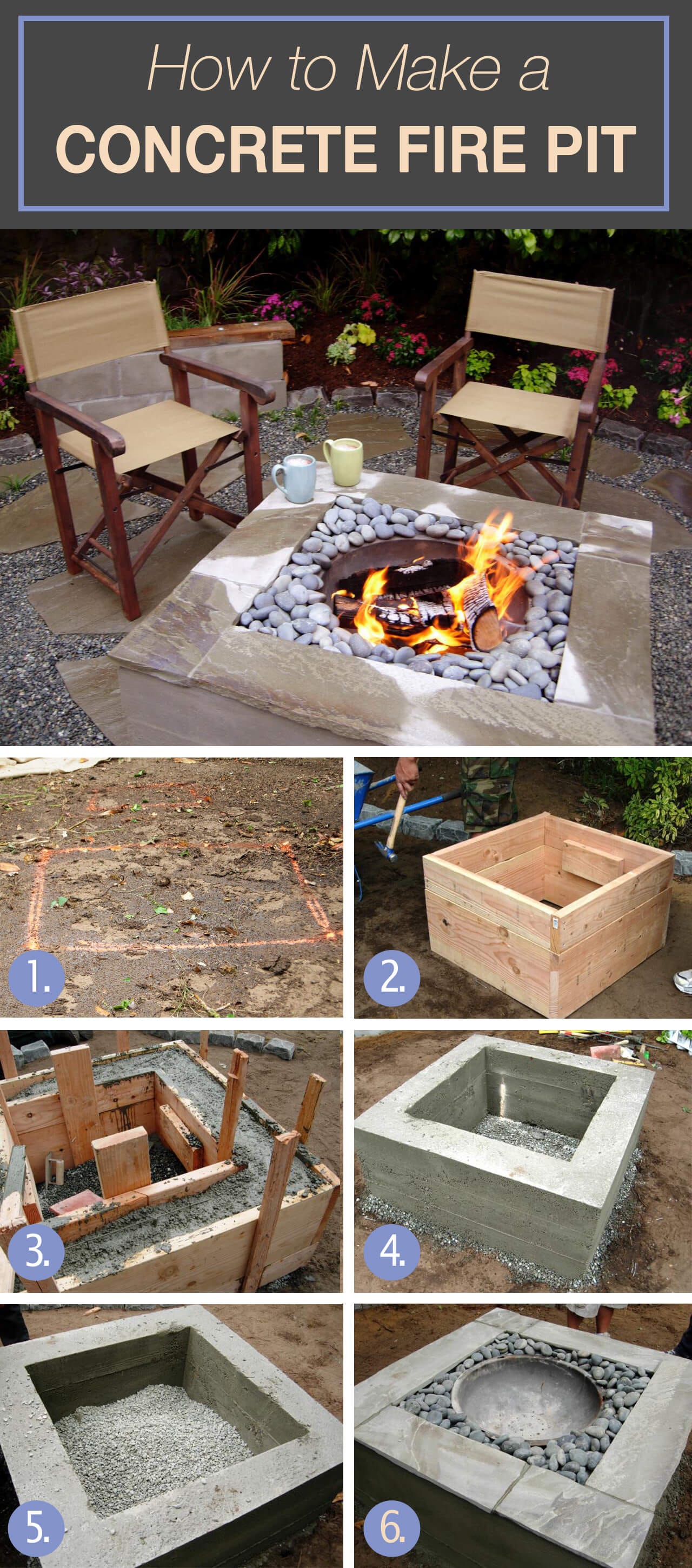 How to Make a
CONCRETE FIRE PIT

1.

2.

3.

4.

5.

6.