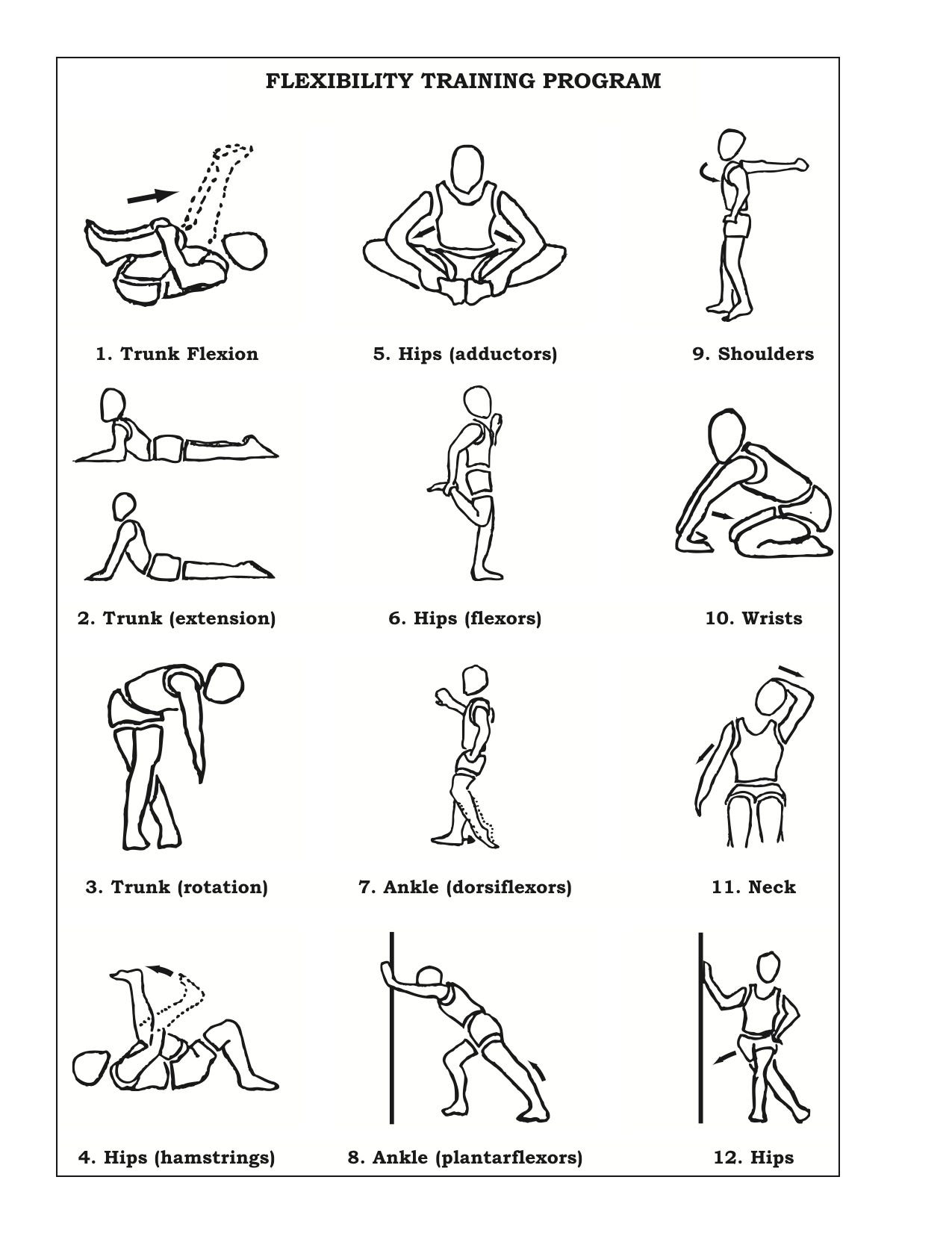 FLEXIBILITY TRAINING PROGRAM

1. Trunk Flexion

5. Hips (adductors)

9. Shoulders

2. Trunk (extension)

6. Hips (flexors)

10. Wrists

3. Trunk (rotation)

7. Ankle (dorsiflexors)

11. Neck

4. Hips (hamstrings)

8. Ankle (plantarflexors)

12. Hips