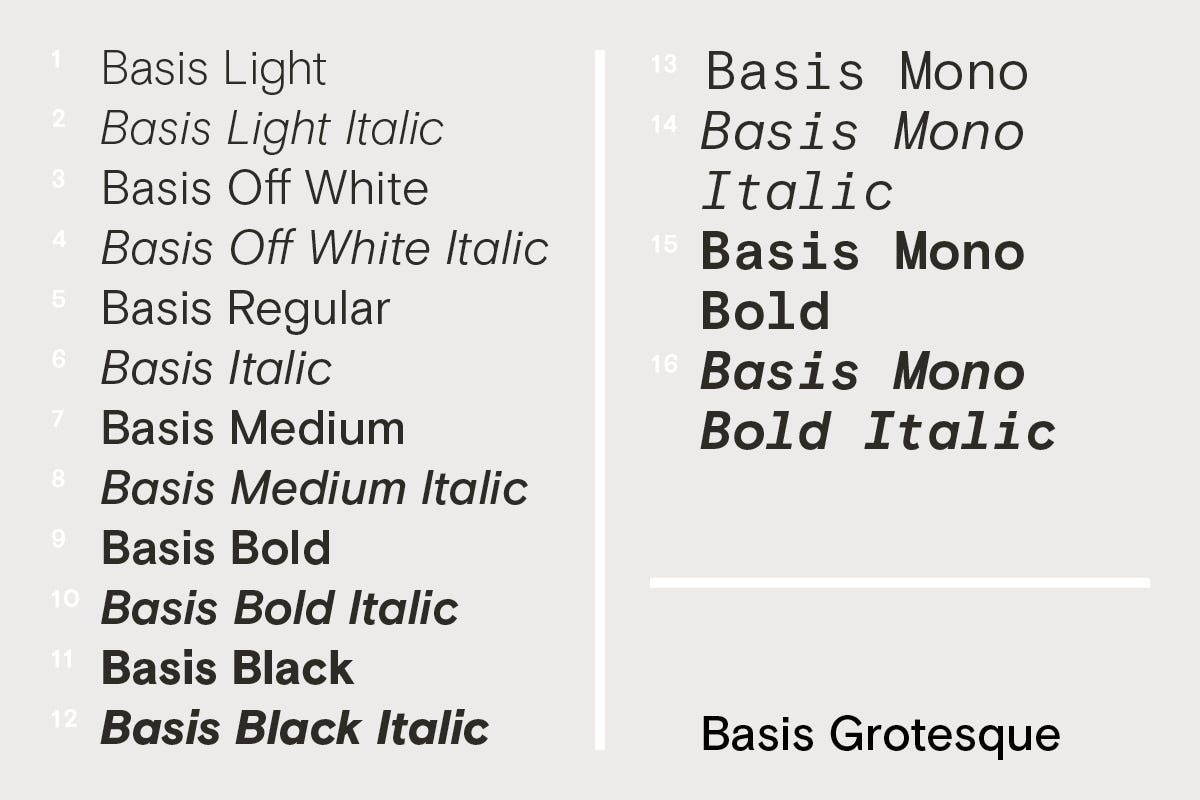 1 Basis Light
2 Basis Light Italic
3 Basis Off White
4 Basis Off White Italic
5 Basis Regular
6 Basis Italic
7 Basis Medium
8 Basis Medium Italic
9 Basis Bold
10 Basis Bold Italic
11 Basis Black
12 Basis Black Italic

13 Basis Mono
14 Basis Mono Italic
15 Basis Mono Bold
16 Basis Mono Bold Italic

Basis Grotesque