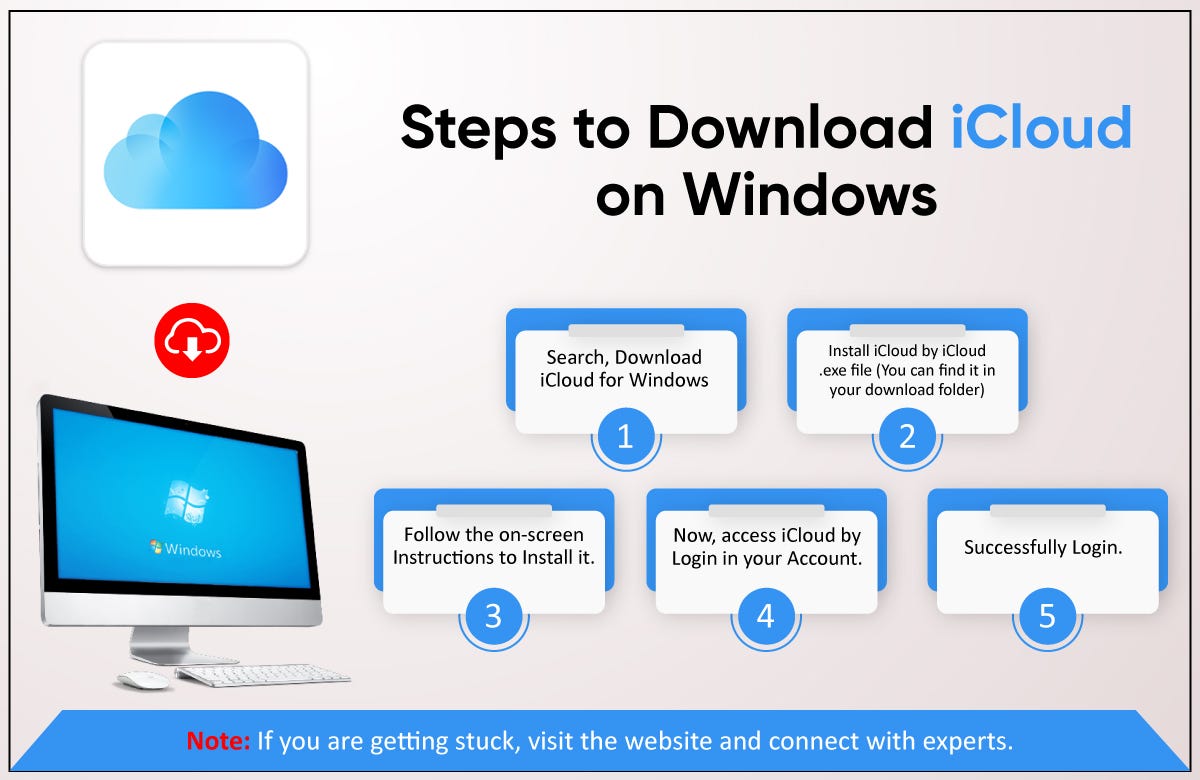 Steps to Download iCloud on Windows

Windows

Search, Download iCloud for Windows

1

Install iCloud by iCloud .exe file (You can find it in your download folder)

2

Follow the on-screen Instructions to Install it.

3

Now, access iCloud by Login in your Account.

4

Successfully Login.

5

Note: If you are getting stuck, visit the website and connect with experts.