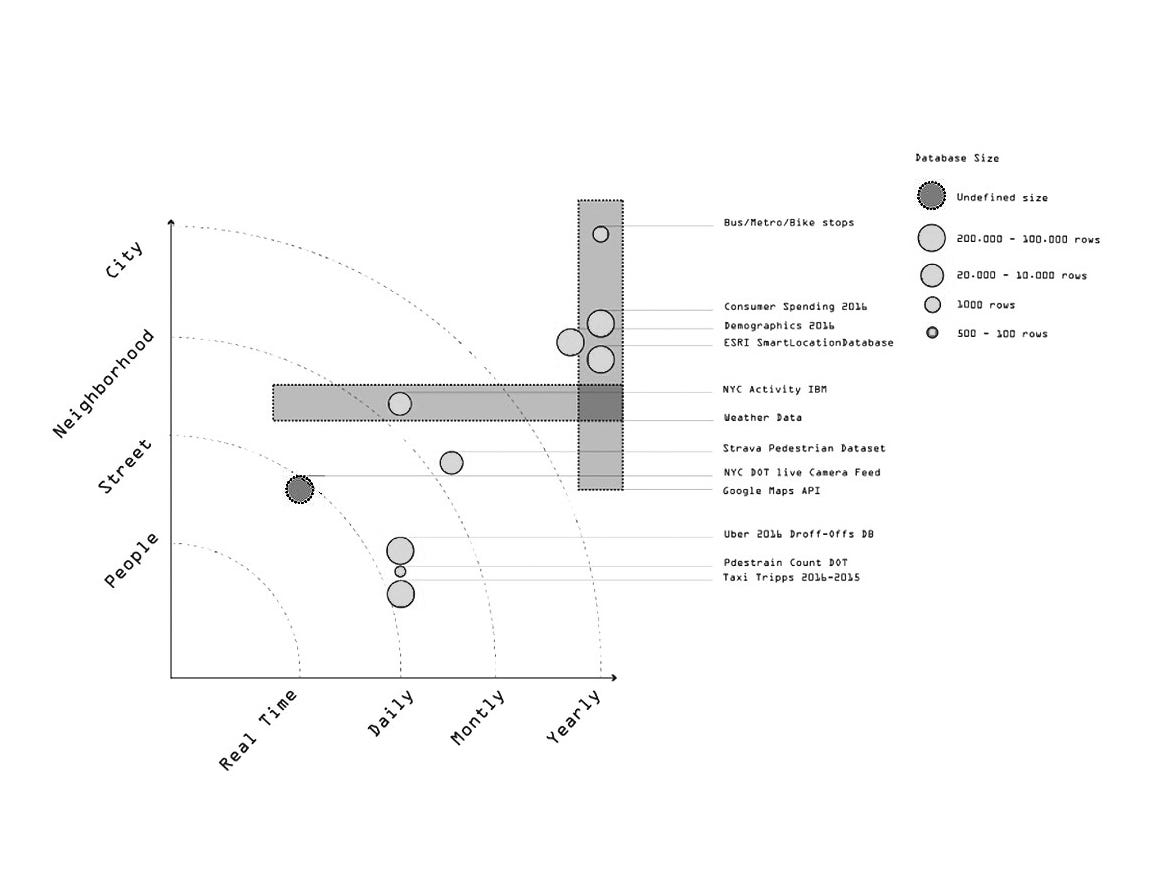 City
Neighborhood
Street
People

Real Time
Daily
Montly
Yearly

Bus/Metro/Bike stops
Consumer Spending 2016
Demographics 2016
ESRI SmartLocationDatabase
NYC Activity IBM
Weather Data
Strava Pedestrian Dataset
NYC DOT live Camera Feed
Google Maps API
Uber 2016 Droff-Offs DB
Pdestrain Count DOT
Taxi Tripps 2016-2015

Database Size
Undefined size
200.000 - 100.000 rows
20.000 - 10.000 rows
1000 rows
500 - 100 rows