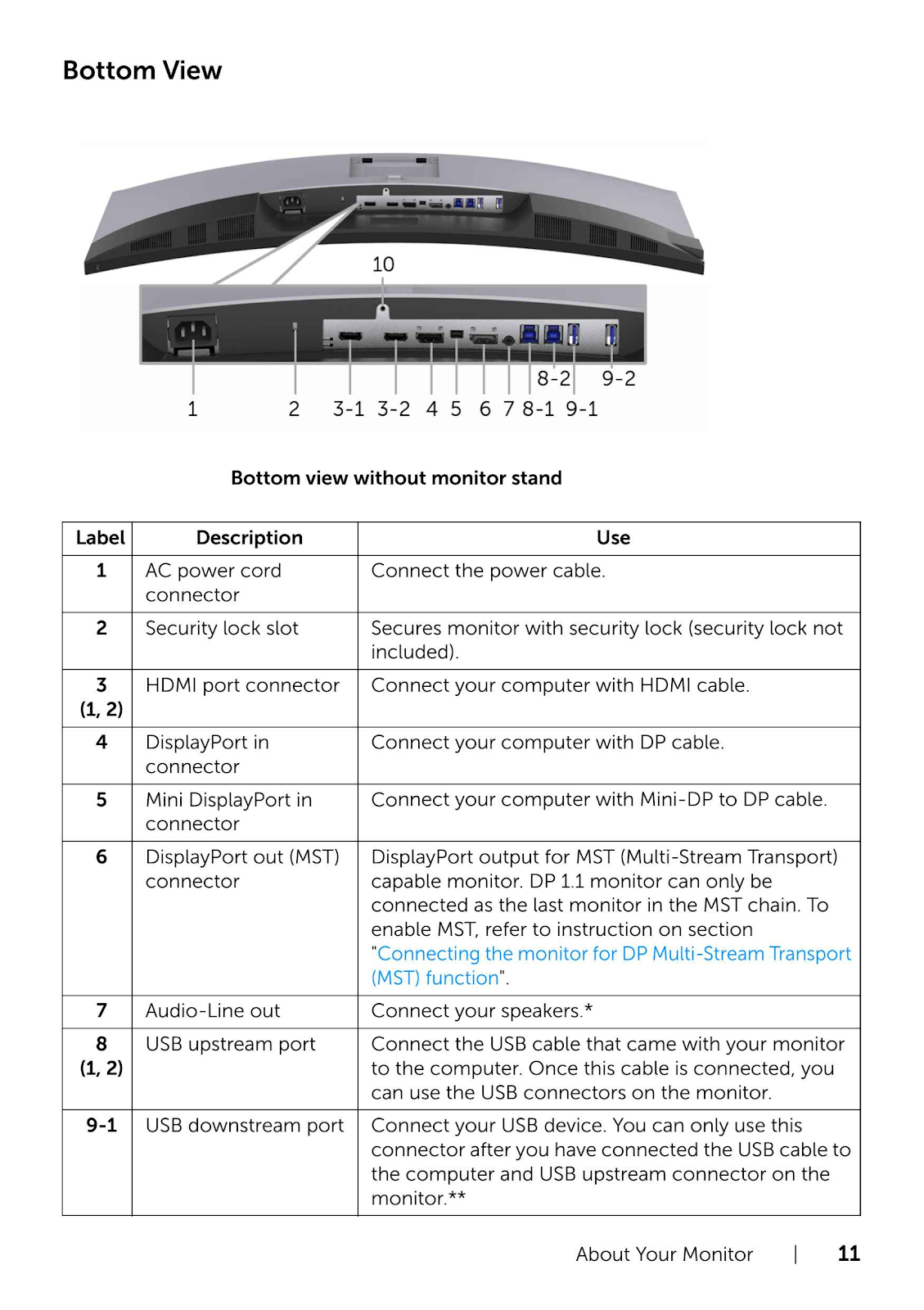 Bottom View

10

8-2 9-2

1 2 3-1 3-2 4 5 6 7 8-1 9-1

Bottom view without monitor stand

| Label | Description | Use |
|---|---|---|
| 1 | AC power cord connector | Connect the power cable. |
| 2 | Security lock slot | Secures monitor with security lock (security lock not included). |
| 3 (1, 2) | HDMI port connector | Connect your computer with HDMI cable. |
| 4 | DisplayPort in connector | Connect your computer with DP cable. |
| 5 | Mini DisplayPort in connector | Connect your computer with Mini-DP to DP cable. |
| 6 | DisplayPort out (MST) connector | DisplayPort output for MST (Multi-Stream Transport) capable monitor. DP 1.1 monitor can only be connected as the last monitor in the MST chain. To enable MST, refer to instruction on section "Connecting the monitor for DP Multi-Stream Transport (MST) function". |
| 7 | Audio-Line out | Connect your speakers.* |
| 8 (1, 2) | USB upstream port | Connect the USB cable that came with your monitor to the computer. Once this cable is connected, you can use the USB connectors on the monitor. |
| 9-1 | USB downstream port | Connect your USB device. You can only use this connector after you have connected the USB cable to the computer and USB upstream connector on the monitor.** |

About Your Monitor | 11