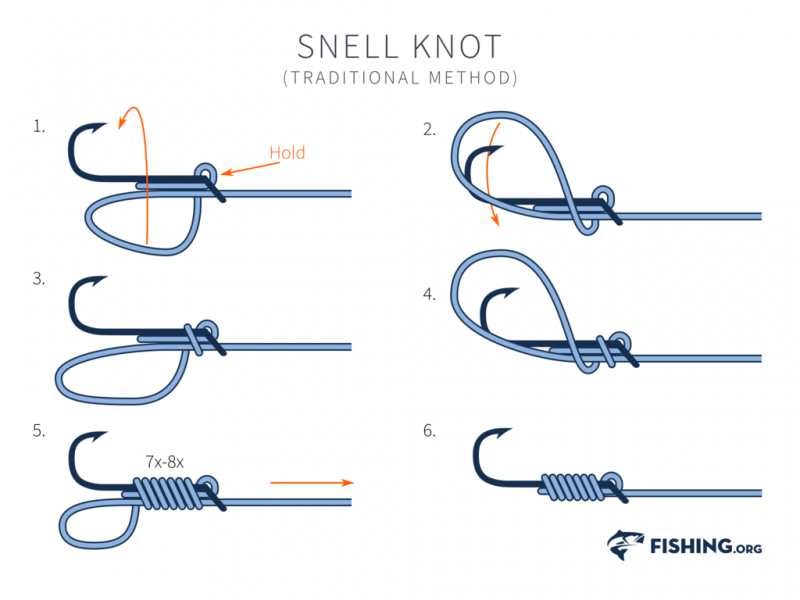 SNELL KNOT
(TRADITIONAL METHOD)

1.
Hold

2.

3.

4.

5.
7x-8x

6.

FISHING.ORG