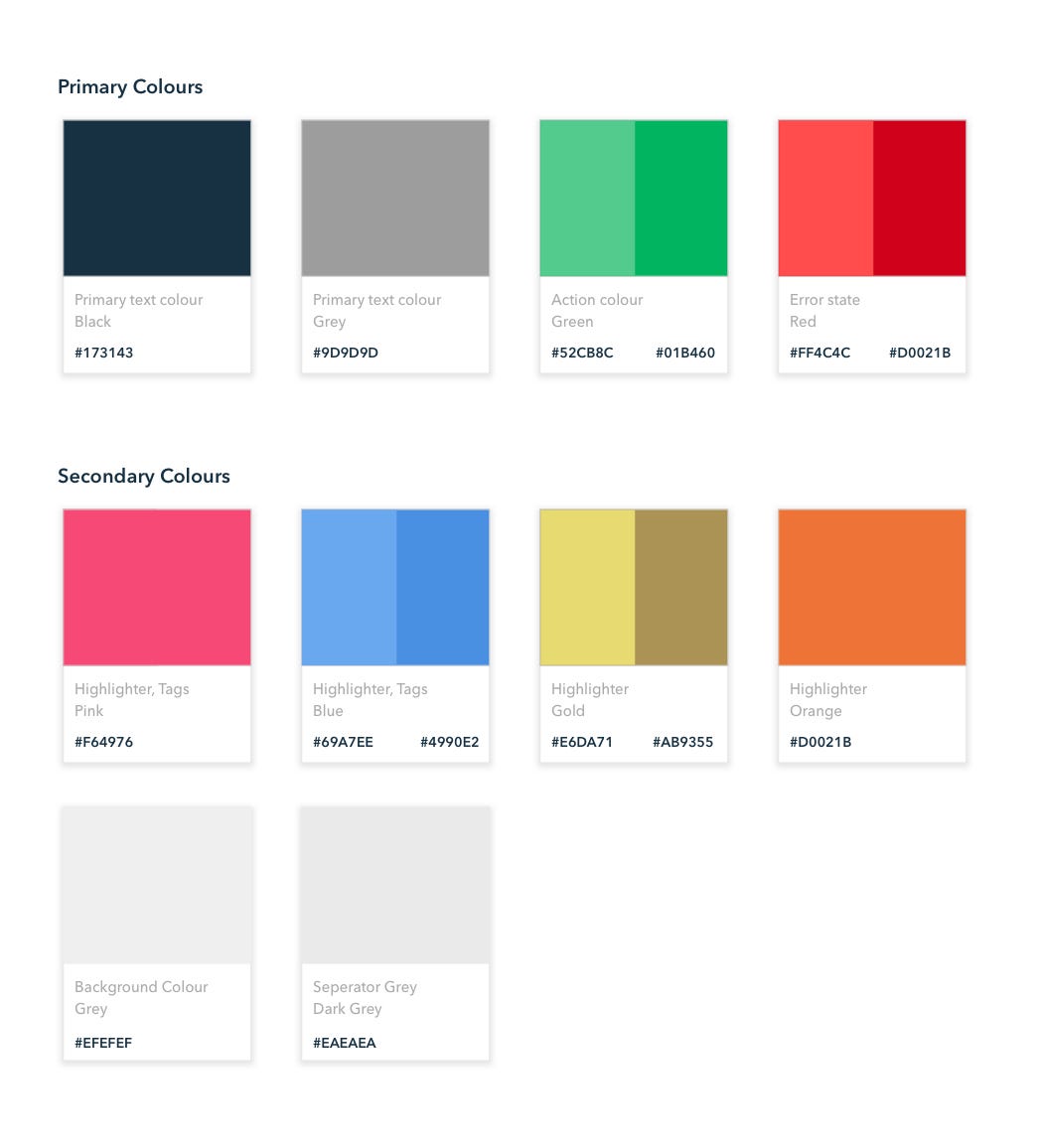 Primary Colours

Primary text colour
Black
#173143

Primary text colour
Grey
#9D9D9D

Action colour
Green
#52CB8C #01B460

Error state
Red
#FF4C4C #D0021B

Secondary Colours

Highlighter, Tags
Pink
#F64976

Highlighter, Tags
Blue
#69A7EE #4990E2

Highlighter
Gold
#E6DA71 #AB9355

Highlighter
Orange
#D0021B

Background Colour
Grey
#EFEFEF

Seperator Grey
Dark Grey
#EAEAEA