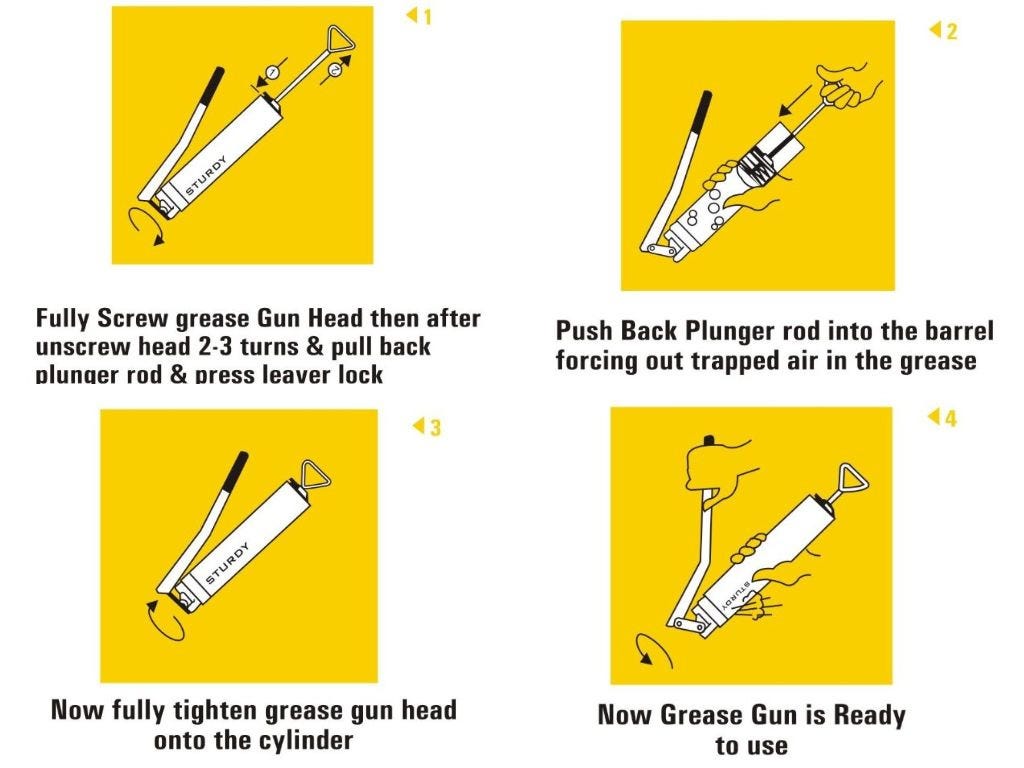 1

STURDY

Fully Screw grease Gun Head then after unscrew head 2-3 turns & pull back plunger rod & press leaver lock

2

Push Back Plunger rod into the barrel forcing out trapped air in the grease

3

STURDY

Now fully tighten grease gun head onto the cylinder

4

STURDY

Now Grease Gun is Ready to use