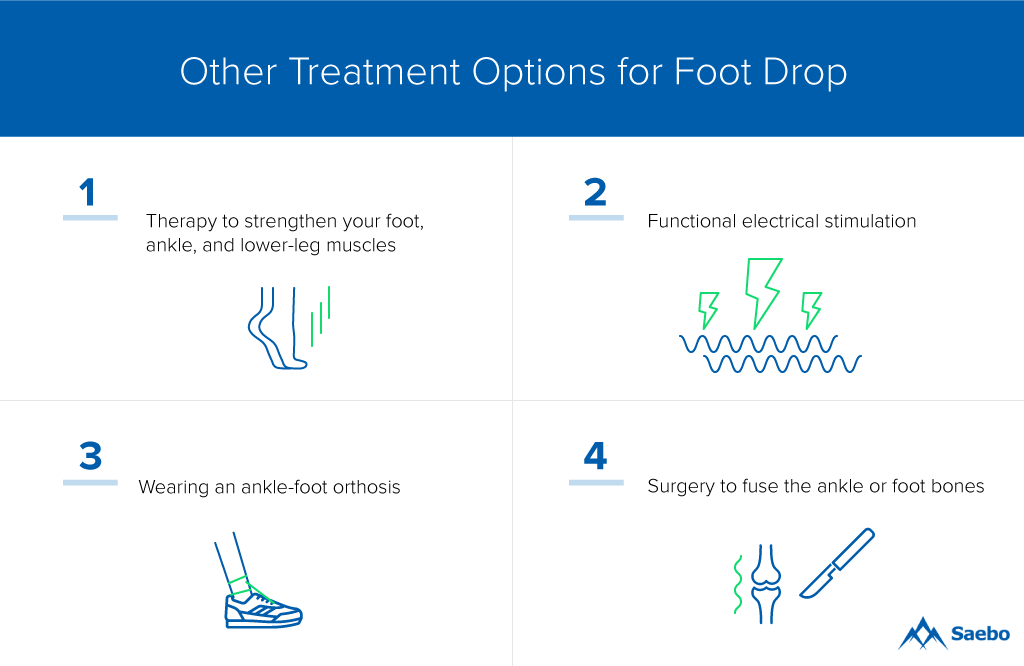 Other Treatment Options for Foot Drop

1

Therapy to strengthen your foot, ankle, and lower-leg muscles

2

Functional electrical stimulation

3

Wearing an ankle-foot orthosis

4

Surgery to fuse the ankle or foot bones

Saebo