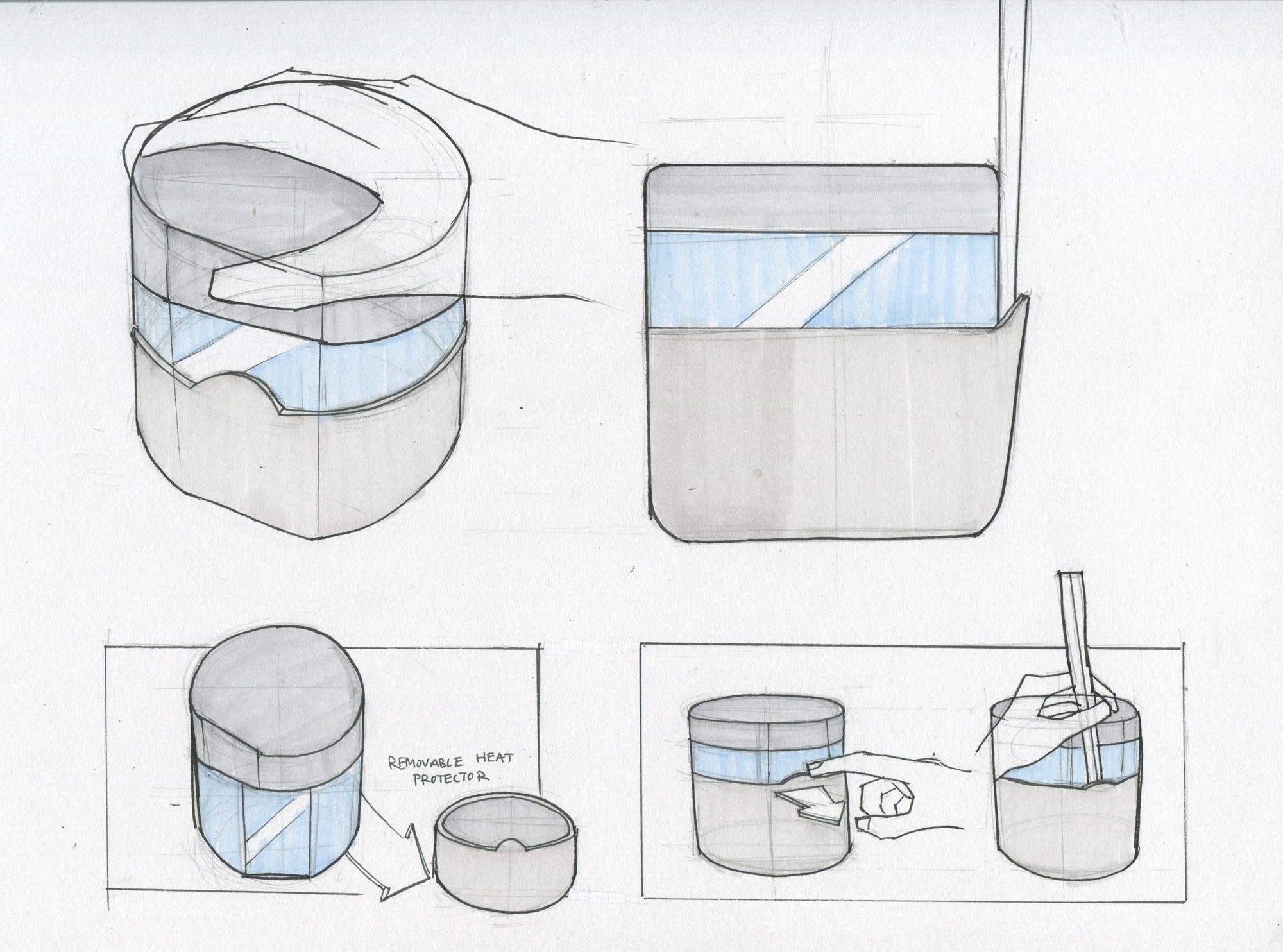 REMOVABLE HEAT PROTECTOR