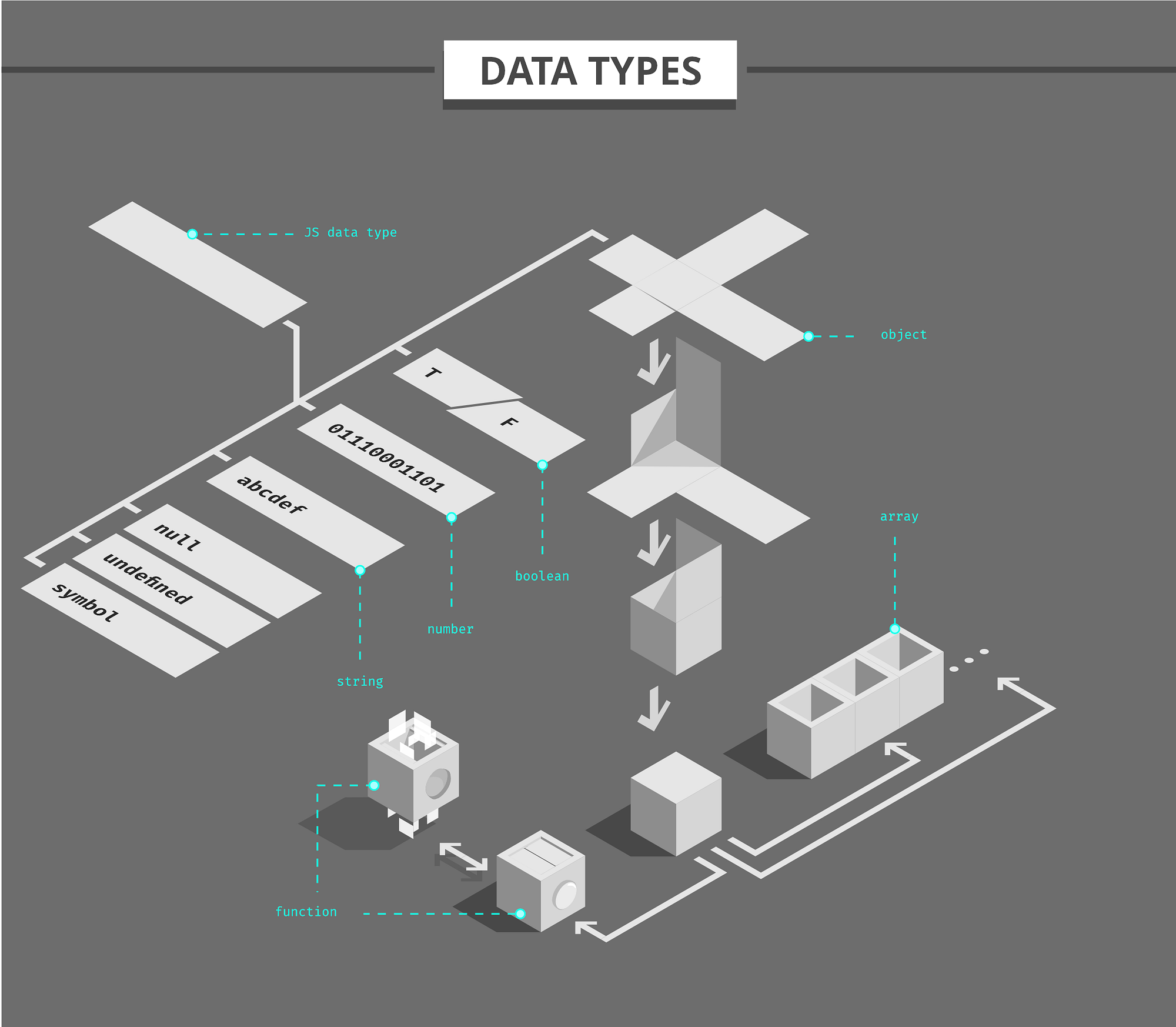 DATA TYPES

JS data type

object

T

F

01110001101

abcdef

null

undefined

symbol

boolean

number

string

array

function