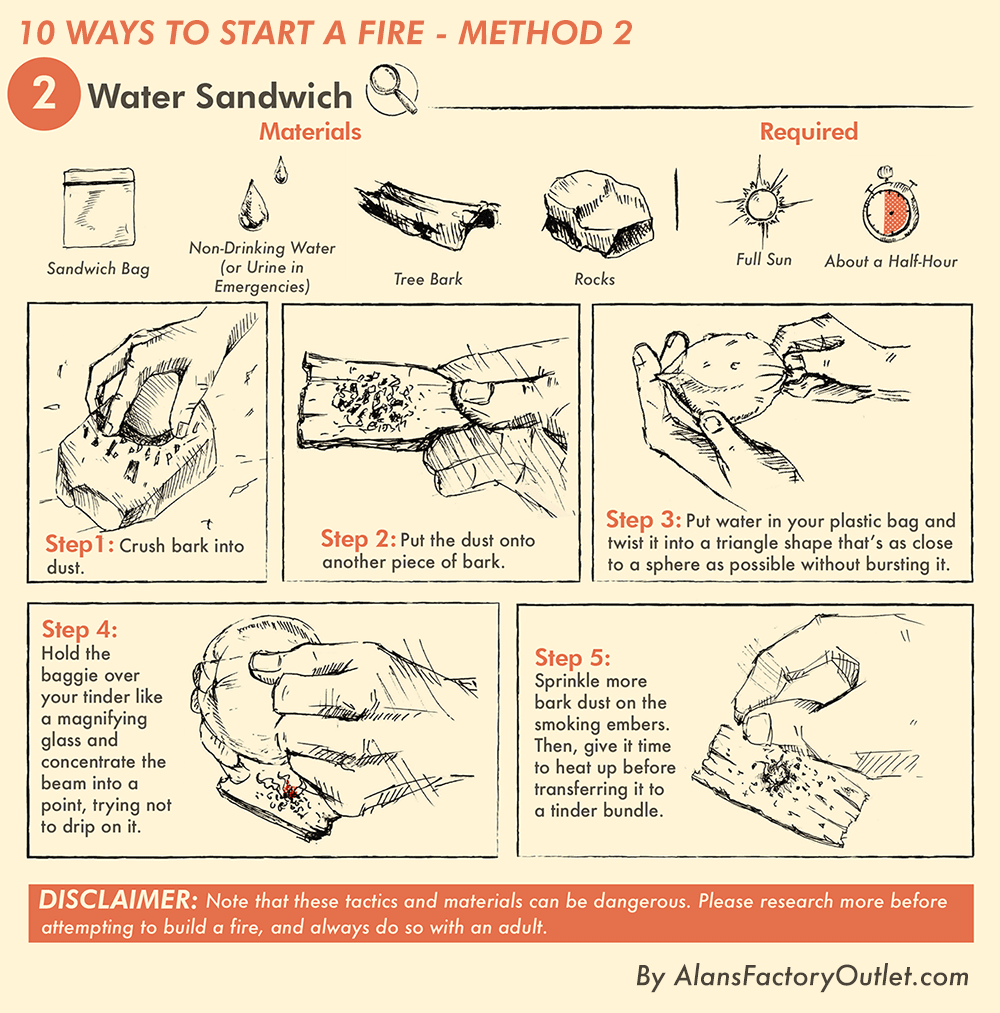 10 WAYS TO START A FIRE - METHOD 2

2 Water Sandwich

Materials

Required

Sandwich Bag

Non-Drinking Water (or Urine in Emergencies)

Tree Bark

Rocks

Full Sun

About a Half-Hour

Step1: Crush bark into dust.

Step 2: Put the dust onto another piece of bark.

Step 3: Put water in your plastic bag and twist it into a triangle shape that's as close to a sphere as possible without bursting it.

Step 4: Hold the baggie over your tinder like a magnifying glass and concentrate the beam into a point, trying not to drip on it.

Step 5: Sprinkle more bark dust on the smoking embers. Then, give it time to heat up before transferring it to a tinder bundle.

DISCLAIMER: Note that these tactics and materials can be dangerous. Please research more before attempting to build a fire, and always do so with an adult.

By AlansFactoryOutlet.com