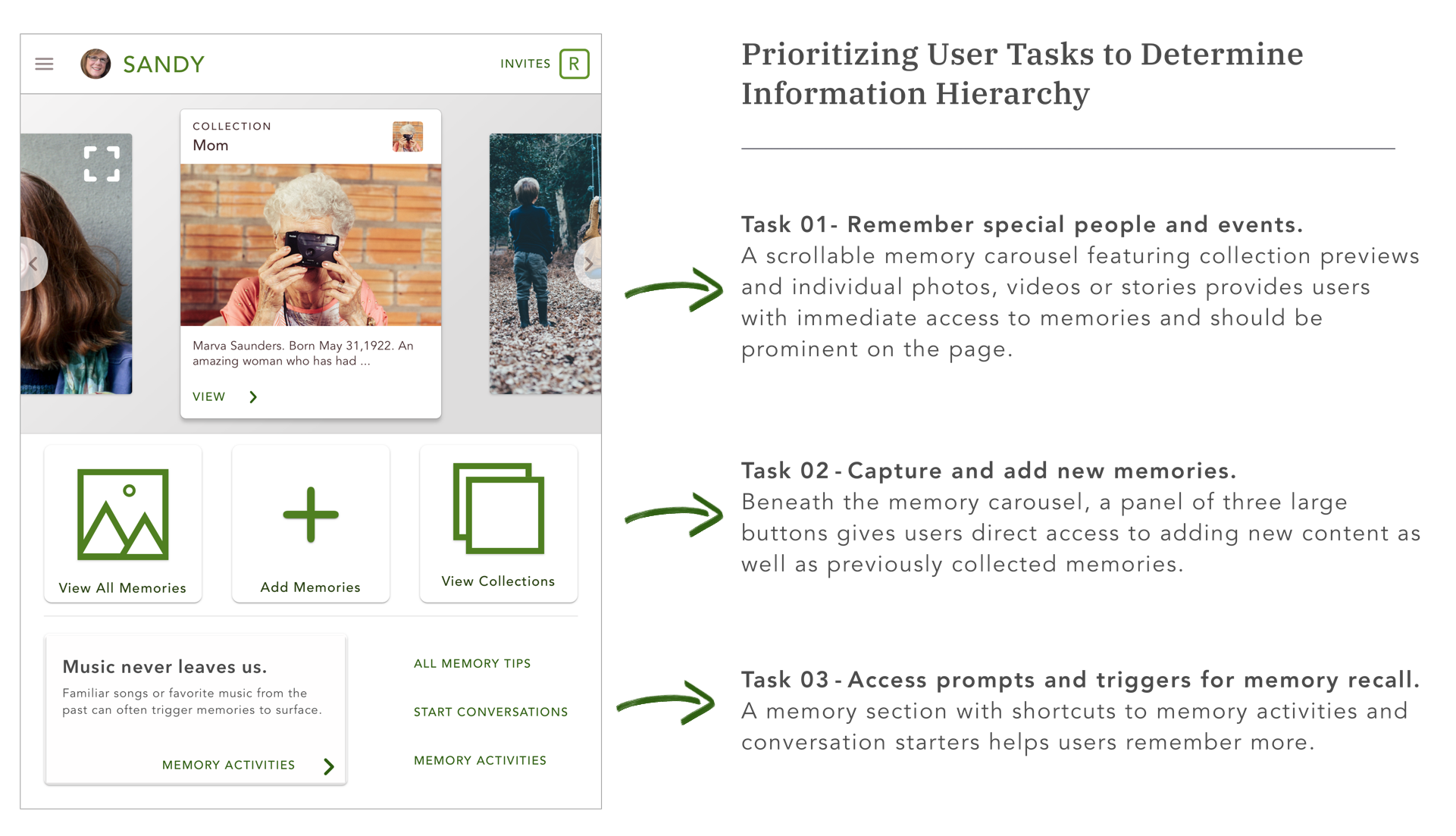 SANDY

INVITES R

COLLECTION
Mom

Marva Saunders. Born May 31,1922. An amazing woman who has had ...

VIEW

View All Memories

Add Memories

View Collections

Music never leaves us.

Familiar songs or favorite music from the past can often trigger memories to surface.

MEMORY ACTIVITIES

ALL MEMORY TIPS

START CONVERSATIONS

MEMORY ACTIVITIES

Prioritizing User Tasks to Determine Information Hierarchy

Task 01- Remember special people and events.
A scrollable memory carousel featuring collection previews and individual photos, videos or stories provides users with immediate access to memories and should be prominent on the page.

Task 02 - Capture and add new memories.
Beneath the memory carousel, a panel of three large buttons gives users direct access to adding new content as well as previously collected memories.

Task 03 - Access prompts and triggers for memory recall.
A memory section with shortcuts to memory activities and conversation starters helps users remember more.