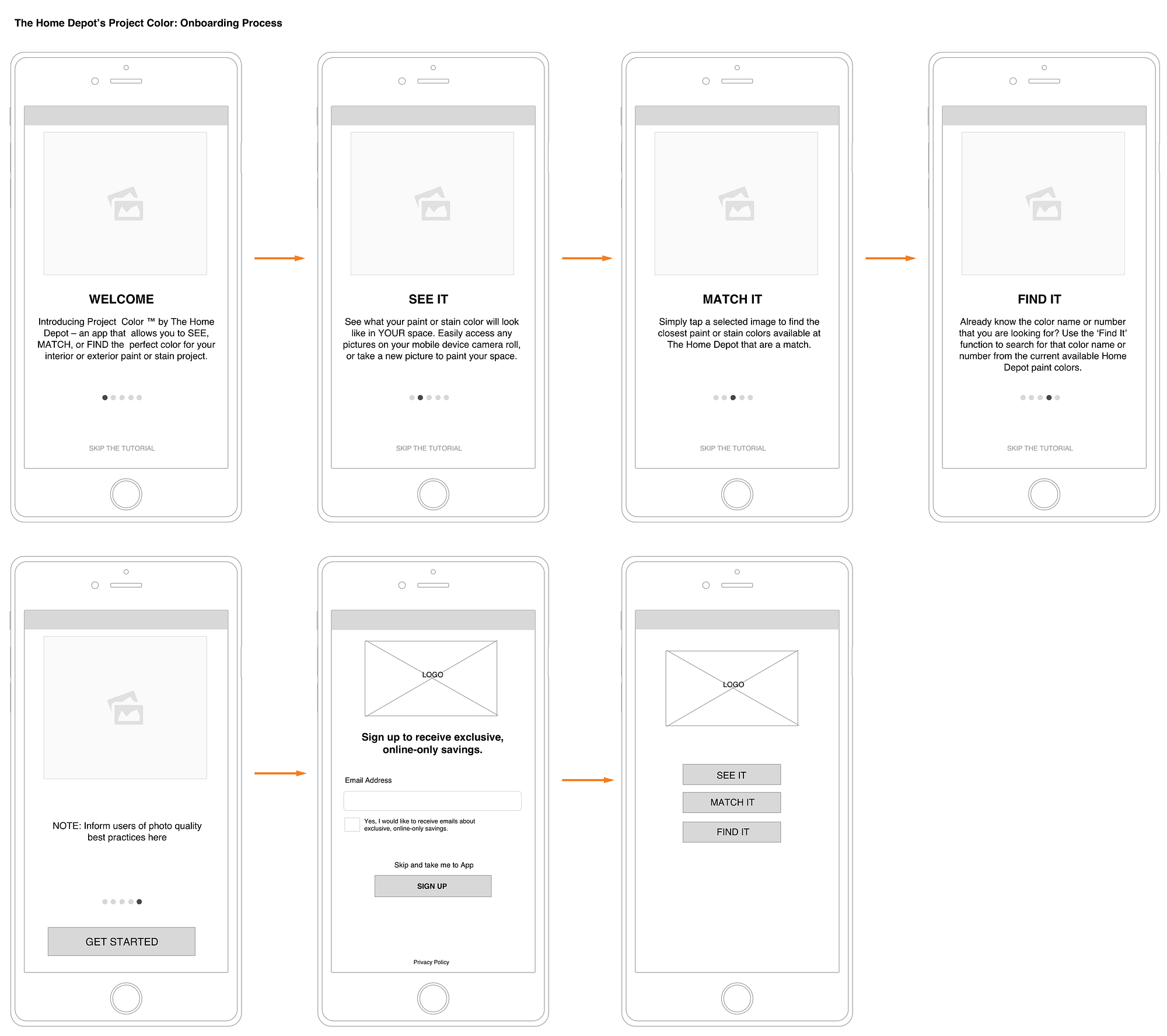 The Home Depot's Project Color: Onboarding Process

WELCOME

Introducing Project Color ™ by The Home Depot – an app that allows you to SEE, MATCH, or FIND the perfect color for your interior or exterior paint or stain project.

SKIP THE TUTORIAL

SEE IT

See what your paint or stain color will look like in YOUR space. Easily access any pictures on your mobile device camera roll, or take a new picture to paint your space.

SKIP THE TUTORIAL

MATCH IT

Simply tap a selected image to find the closest paint or stain colors available at The Home Depot that are a match.

SKIP THE TUTORIAL

FIND IT

Already know the color name or number that you are looking for? Use the 'Find It' function to search for that color name or number from the current available Home Depot paint colors.

SKIP THE TUTORIAL

NOTE: Inform users of photo quality best practices here

GET STARTED

LOGO

Sign up to receive exclusive, online-only savings.

Email Address

Yes, I would like to receive emails about exclusive, online-only savings.

Skip and take me to App

SIGN UP

Privacy Policy

LOGO

SEE IT

MATCH IT

FIND IT