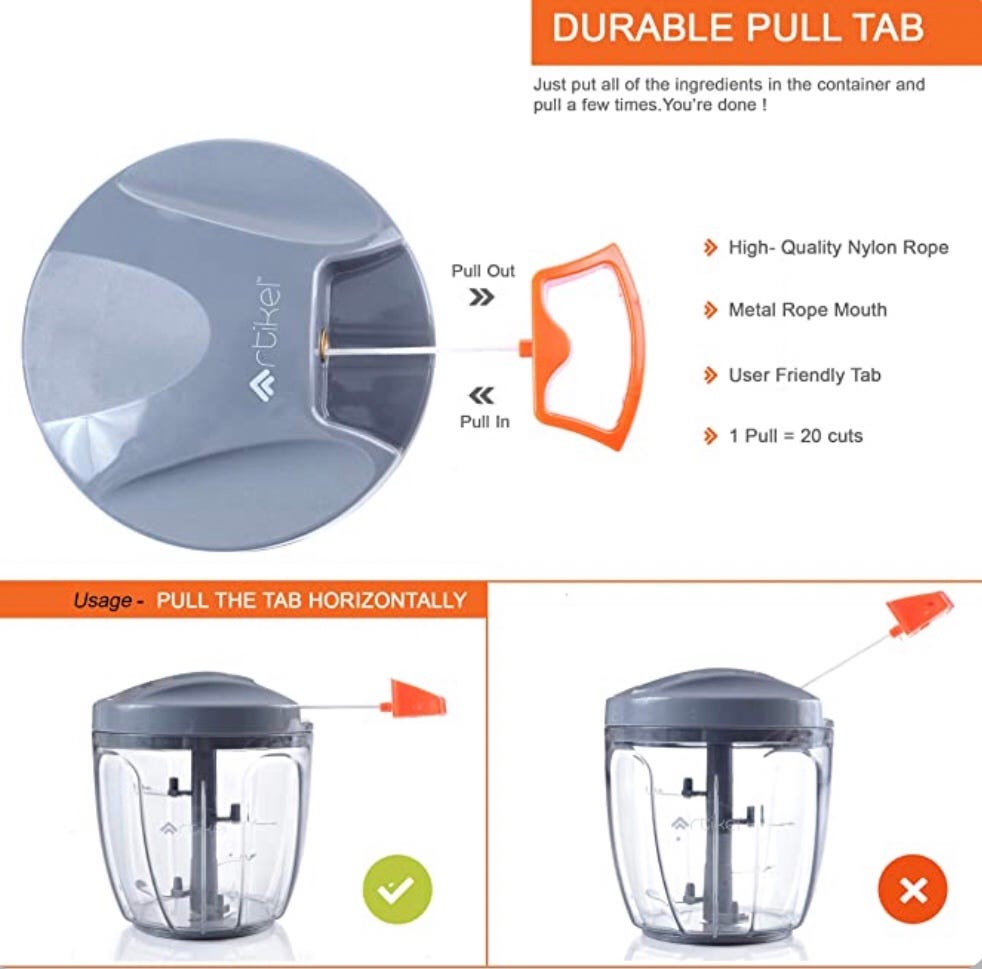 DURABLE PULL TAB

Just put all of the ingredients in the container and pull a few times.You're done !

rtiker

Pull Out

Pull In

High- Quality Nylon Rope

Metal Rope Mouth

User Friendly Tab

1 Pull = 20 cuts

Usage - PULL THE TAB HORIZONTALLY

rtiker

rtiker