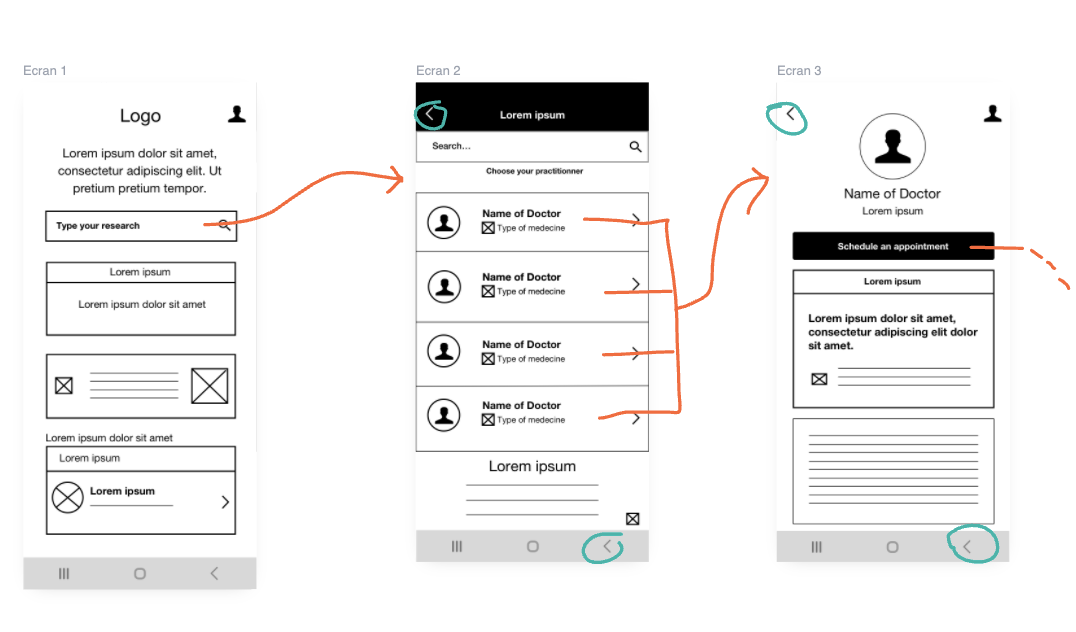 Ecran 1

Logo

Lorem ipsum dolor sit amet, consectetur adipiscing elit. Ut pretium pretium tempor.

Type your research

Lorem ipsum

Lorem ipsum dolor sit amet

Lorem ipsum dolor sit amet

Lorem ipsum

Lorem ipsum

Ecran 2

Lorem ipsum

Search...

Choose your practitionner

Name of Doctor
Type of medecine

Name of Doctor
Type of medecine

Name of Doctor
Type of medecine

Name of Doctor
Type of medecine

Lorem ipsum

Ecran 3

Name of Doctor
Lorem ipsum

Schedule an appointment

Lorem ipsum

Lorem ipsum dolor sit amet, consectetur adipiscing elit dolor sit amet.