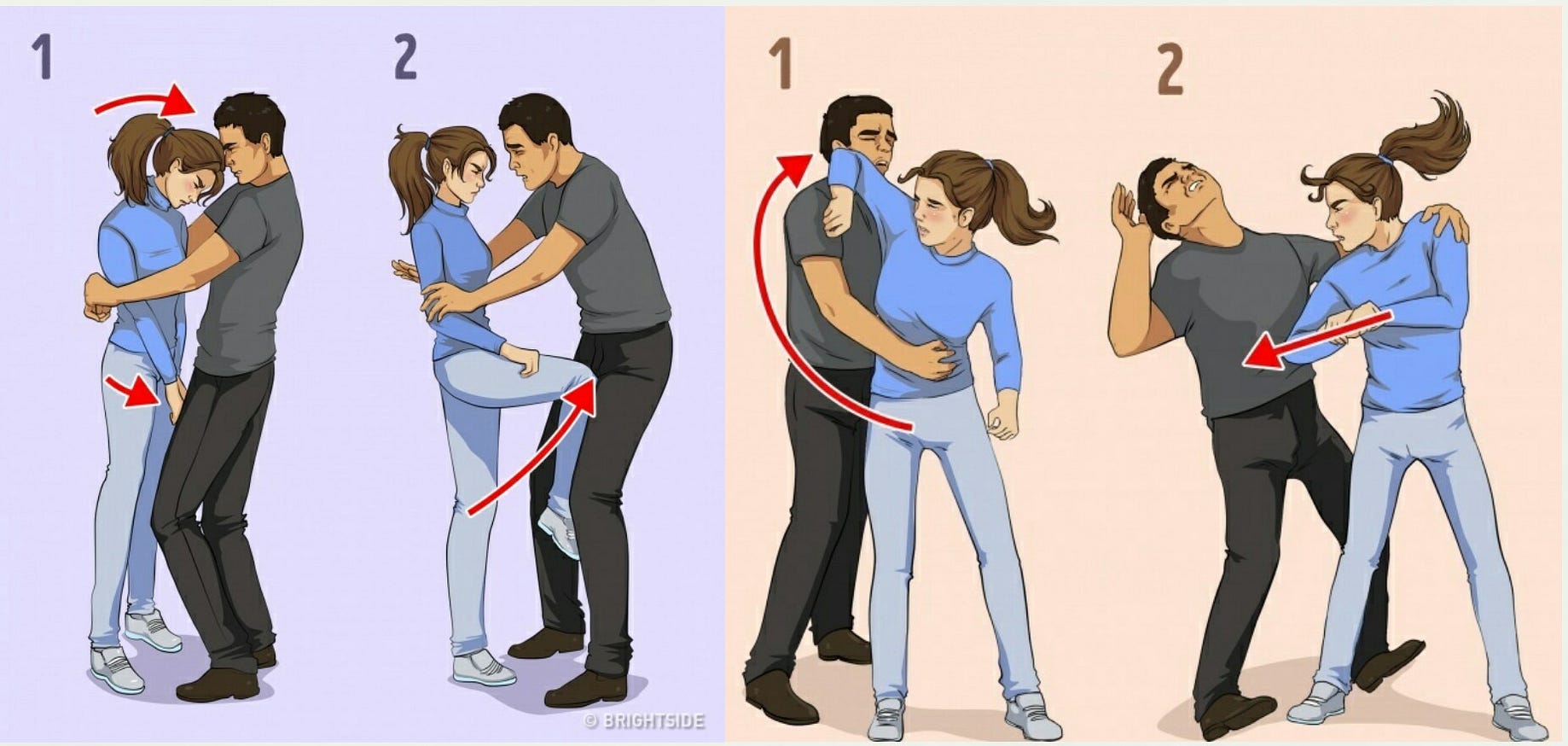 1

2

© BRIGHTSIDE

1

2