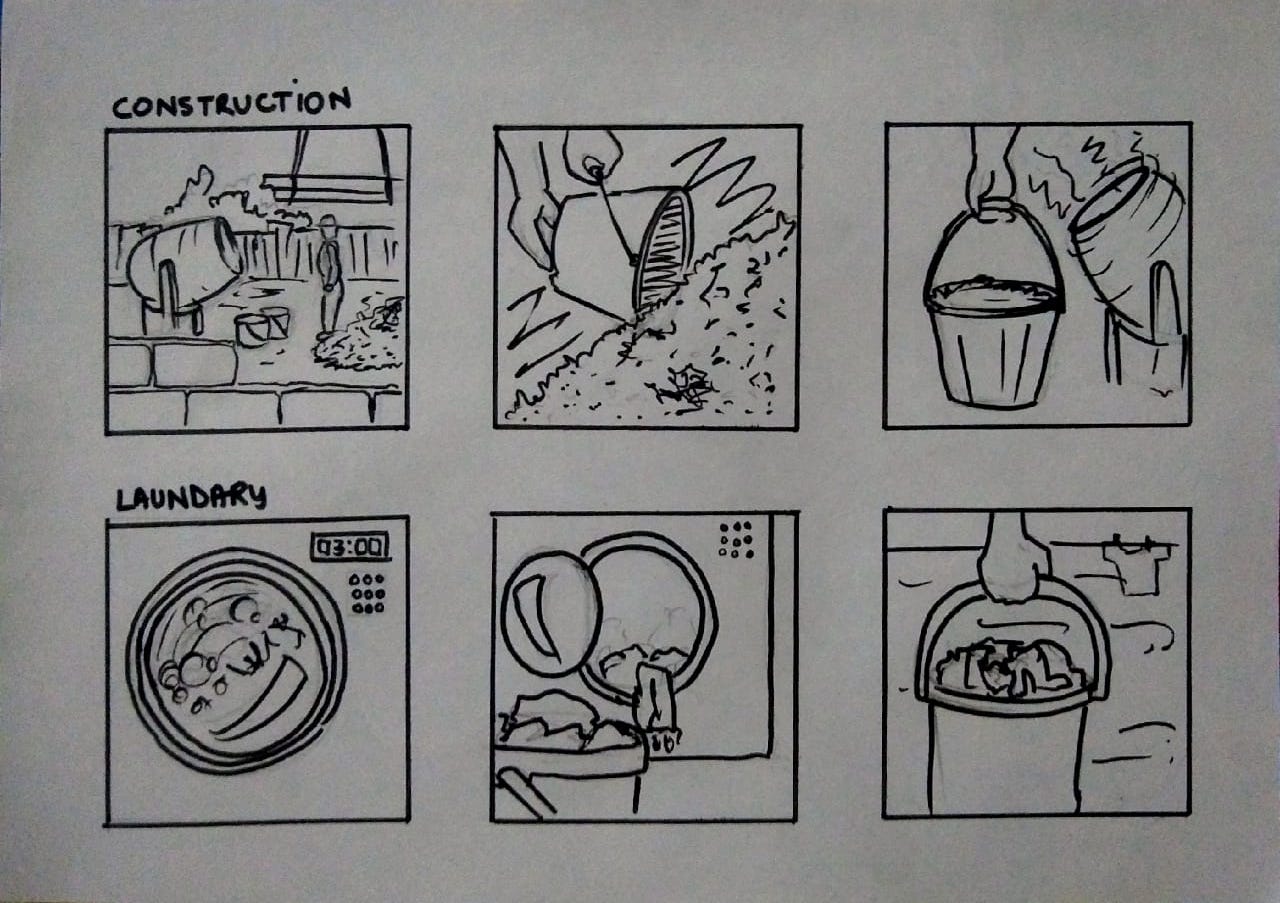 CONSTRUCTION

LAUNDARY

03:00