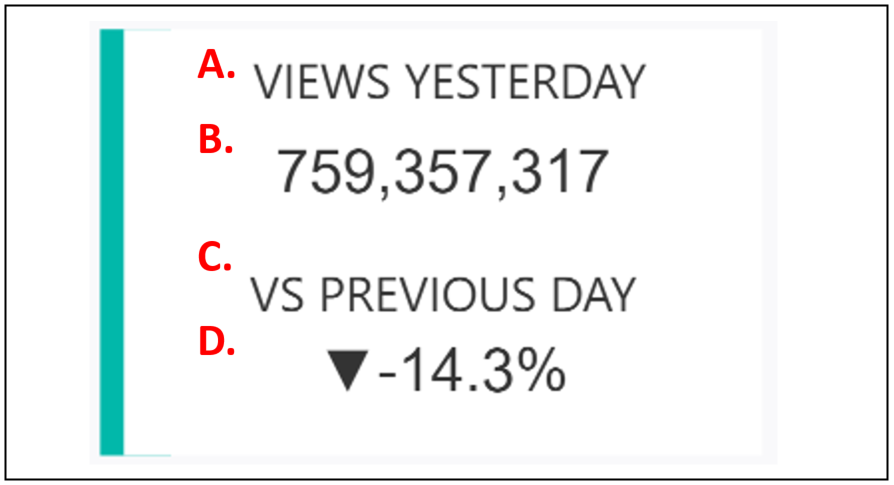 A. VIEWS YESTERDAY
B. 759,357,317
C. VS PREVIOUS DAY
D. ▼-14.3%