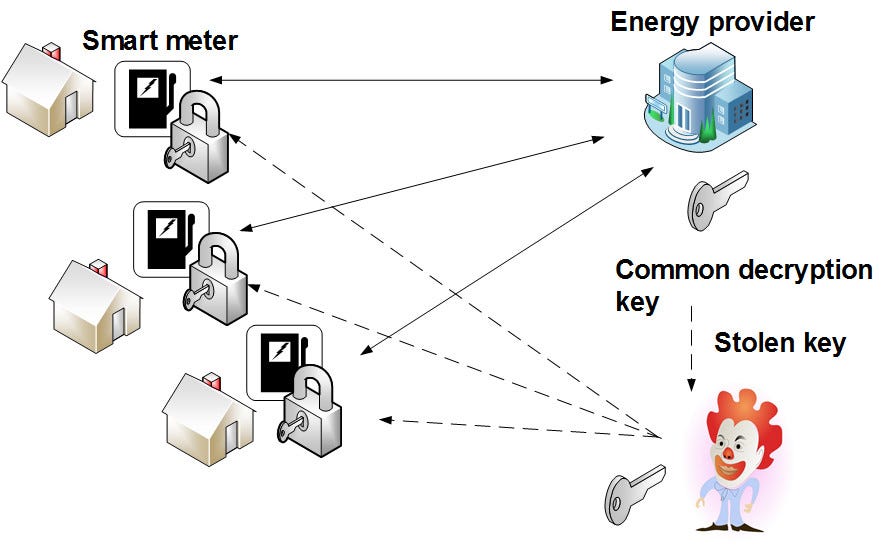 Smart meter

Energy provider

Common decryption key

Stolen key