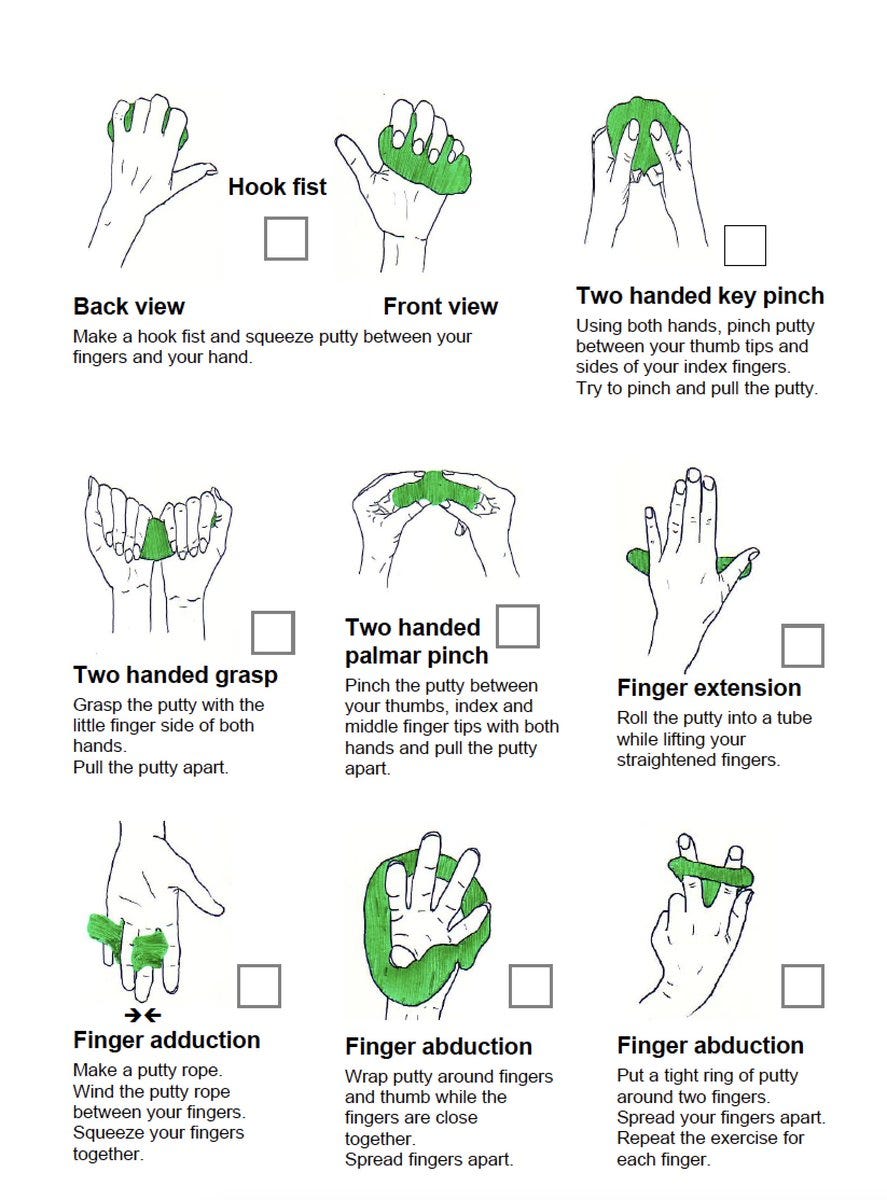 Hook fist

Back view

Front view

Make a hook fist and squeeze putty between your fingers and your hand.

Two handed key pinch

Using both hands, pinch putty between your thumb tips and sides of your index fingers. Try to pinch and pull the putty.

Two handed grasp

Grasp the putty with the little finger side of both hands.
Pull the putty apart.

Two handed palmar pinch

Pinch the putty between your thumbs, index and middle finger tips with both hands and pull the putty apart.

Finger extension

Roll the putty into a tube while lifting your straightened fingers.

Finger adduction

Make a putty rope.
Wind the putty rope between your fingers.
Squeeze your fingers together.

Finger abduction

Wrap putty around fingers and thumb while the fingers are close together.
Spread fingers apart.

Finger abduction

Put a tight ring of putty around two fingers.
Spread your fingers apart.
Repeat the exercise for each finger.