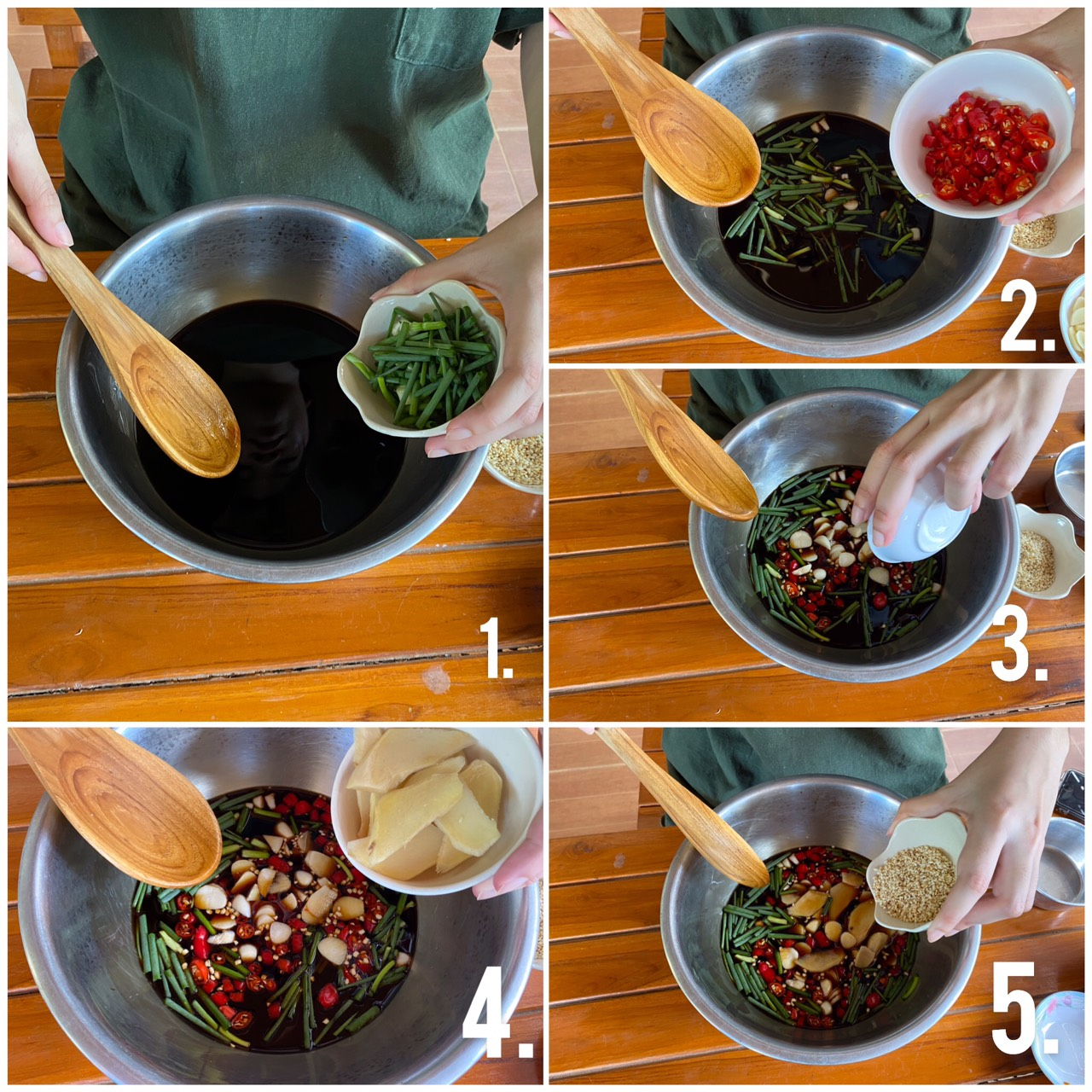 1.

2.

3.

4.

5.