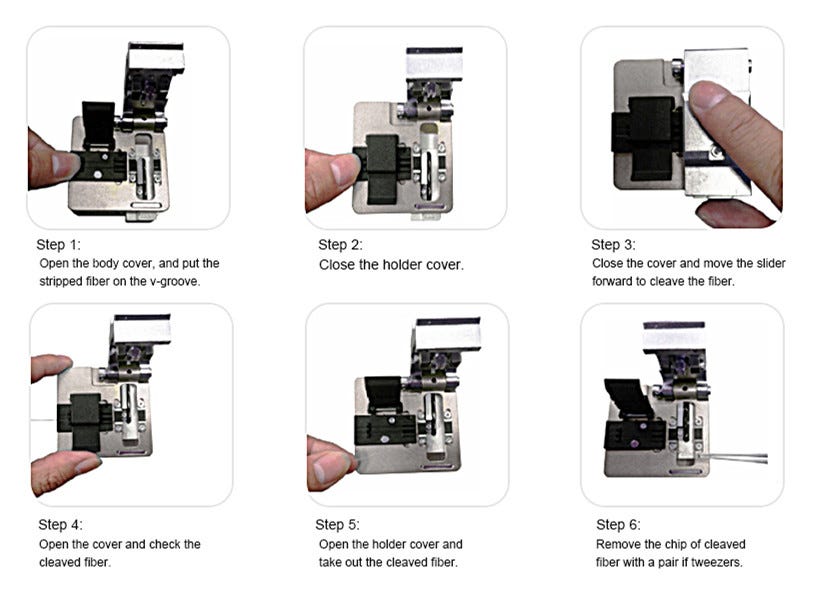 Step 1:
Open the body cover, and put the stripped fiber on the v-groove.

Step 2:
Close the holder cover.

Step 3:
Close the cover and move the slider forward to cleave the fiber.

Step 4:
Open the cover and check the cleaved fiber.

Step 5:
Open the holder cover and take out the cleaved fiber.

Step 6:
Remove the chip of cleaved fiber with a pair if tweezers.