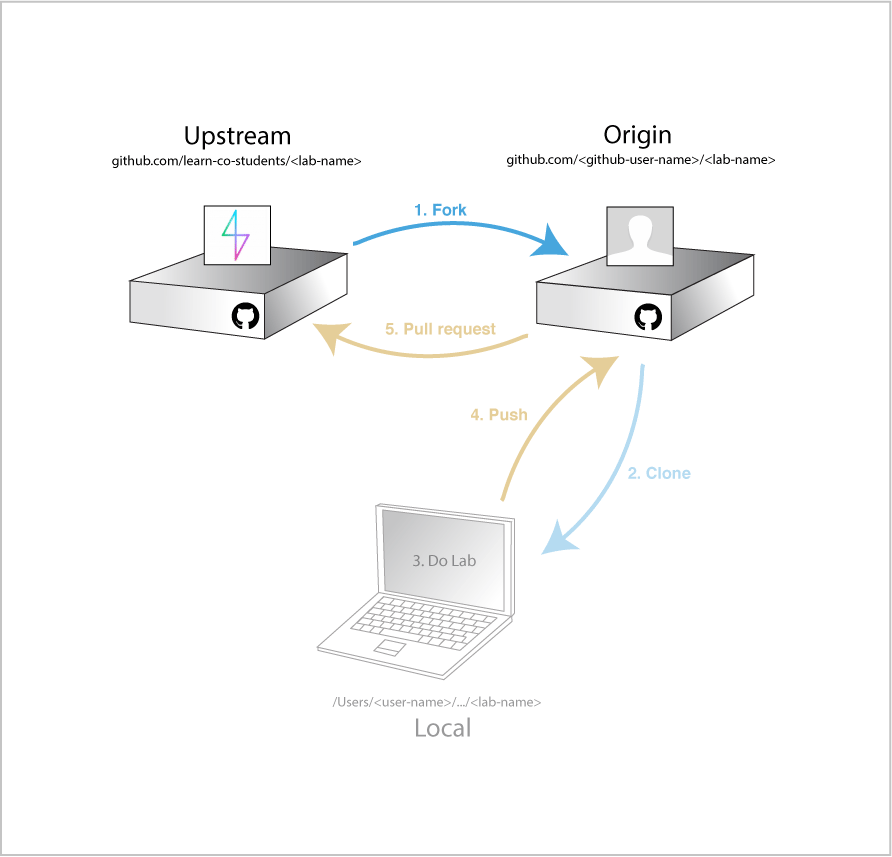 Upstream
github.com/learn-co-students/<lab-name>

Origin
github.com/<github-user-name>/<lab-name>

1. Fork

5. Pull request

4. Push

2. Clone

3. Do Lab

/Users/<user-name>/.../<lab-name>
Local