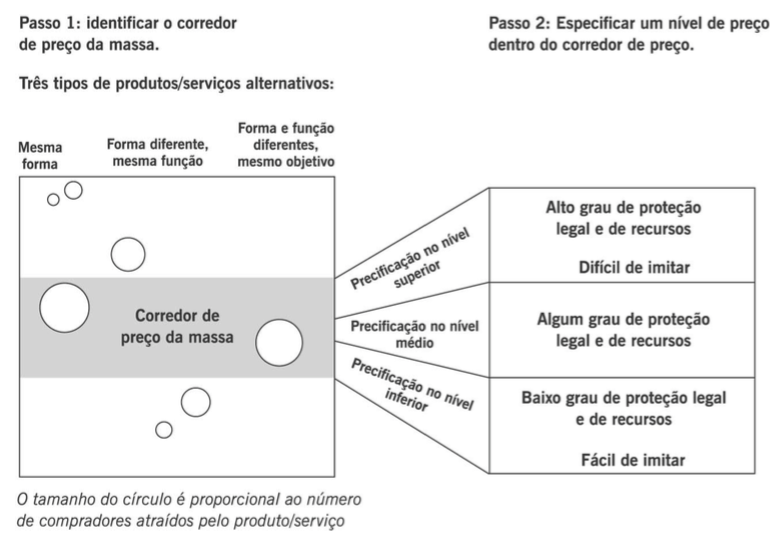 Passo 1: identificar o corredor de preço da massa.

Passo 2: Especificar um nível de preço dentro do corredor de preço.

Três tipos de produtos/serviços alternativos:

Mesma forma

Forma diferente, mesma função

Forma e função diferentes, mesmo objetivo

Corredor de preço da massa

Precificação no nível superior

Precificação no nível médio

Precificação no nível inferior

Alto grau de proteção legal e de recursos

Difícil de imitar

Algum grau de proteção legal e de recursos

Baixo grau de proteção legal e de recursos

Fácil de imitar

O tamanho do círculo é proporcional ao número de compradores atraídos pelo produto/serviço