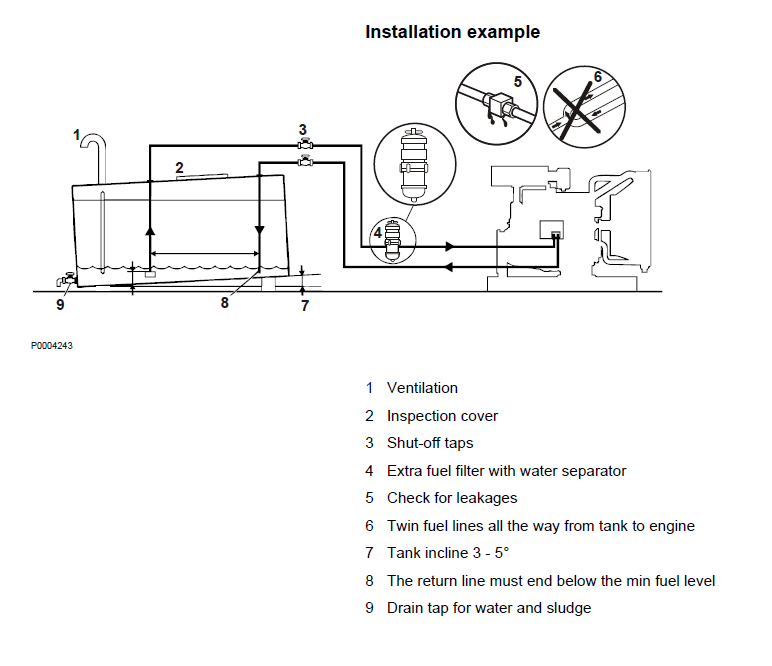 Installation example

5 6 1 3 2 4 9 8 7

P0004243

1 Ventilation

2 Inspection cover

3 Shut-off taps

4 Extra fuel filter with water separator

5 Check for leakages

6 Twin fuel lines all the way from tank to engine

7 Tank incline 3 - 5°

8 The return line must end below the min fuel level

9 Drain tap for water and sludge