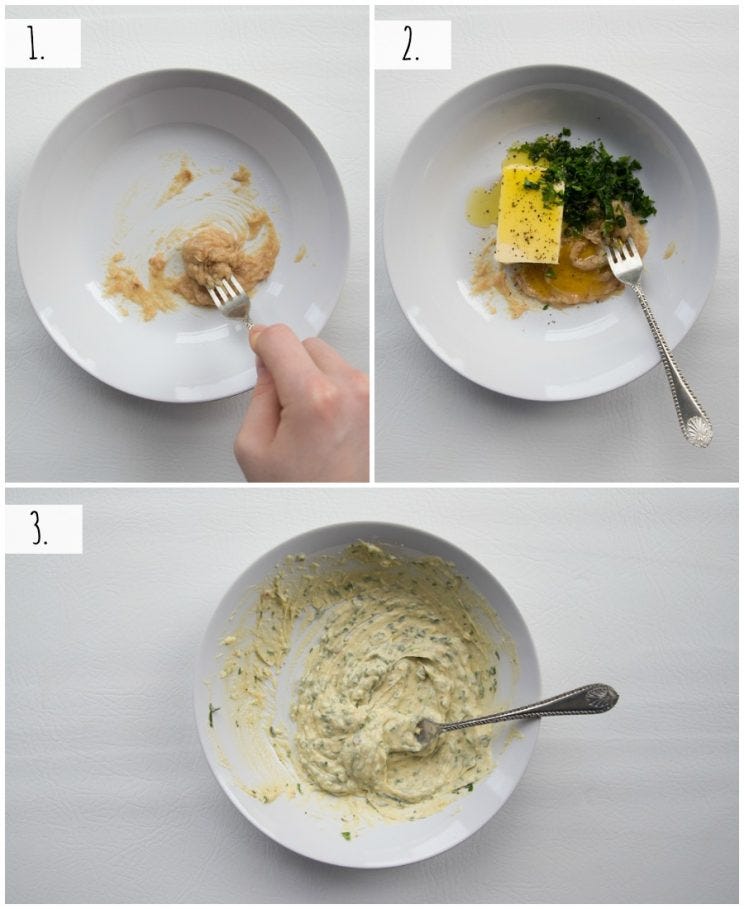 1.

2.

3.