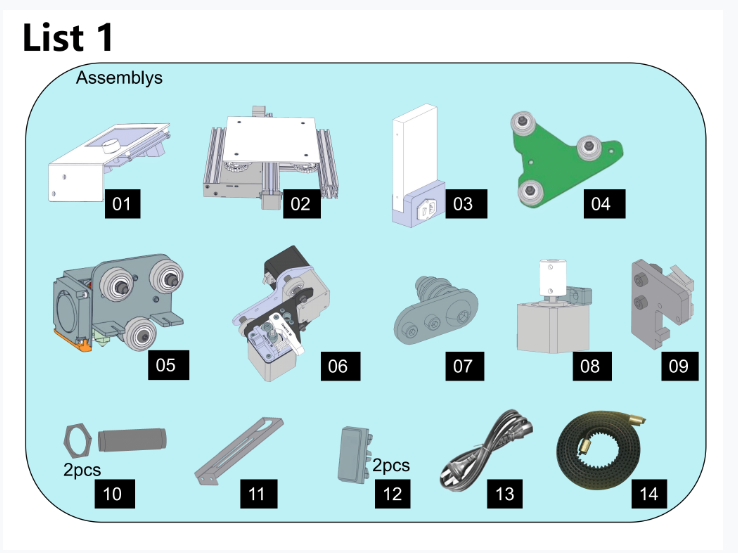 List 1

Assemblys

01

02

03

04

05

06

07

08

09

2pcs

10

11

2pcs

12

13

14