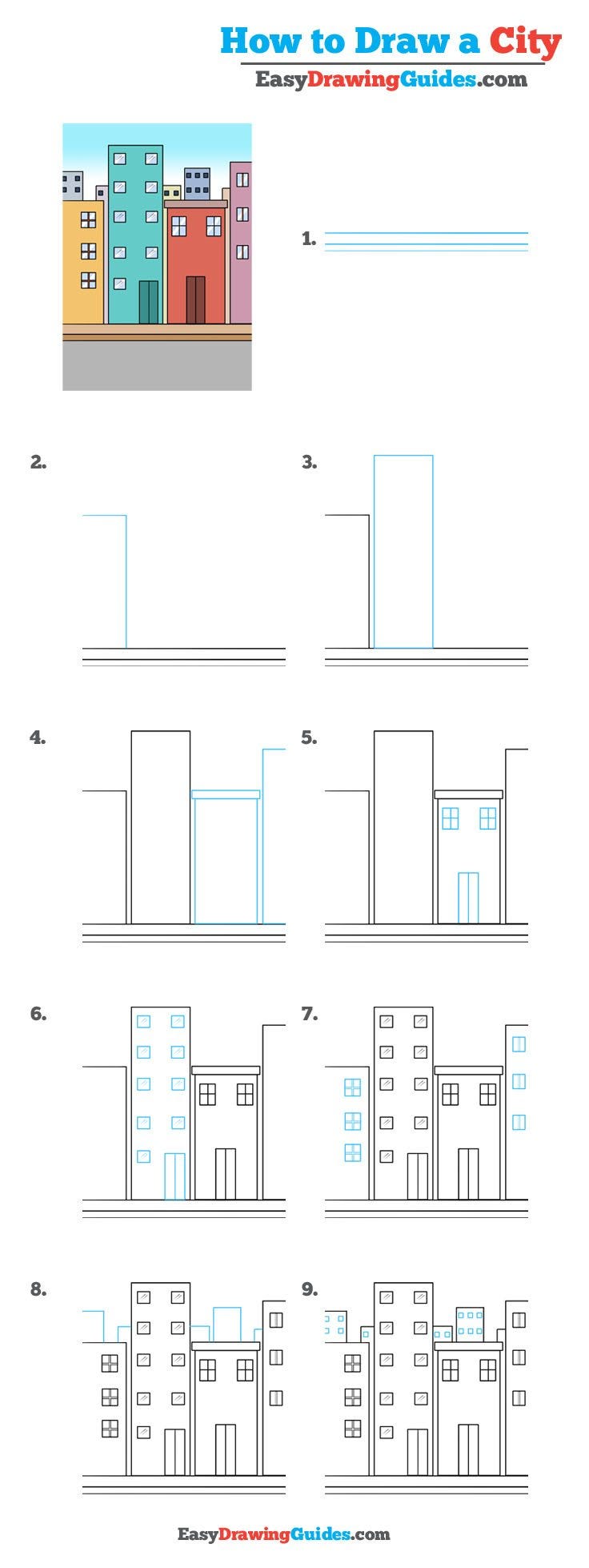 How to Draw a City
EasyDrawingGuides.com

1.

2.

3.

4.

5.

6.

7.

8.

9.

EasyDrawingGuides.com