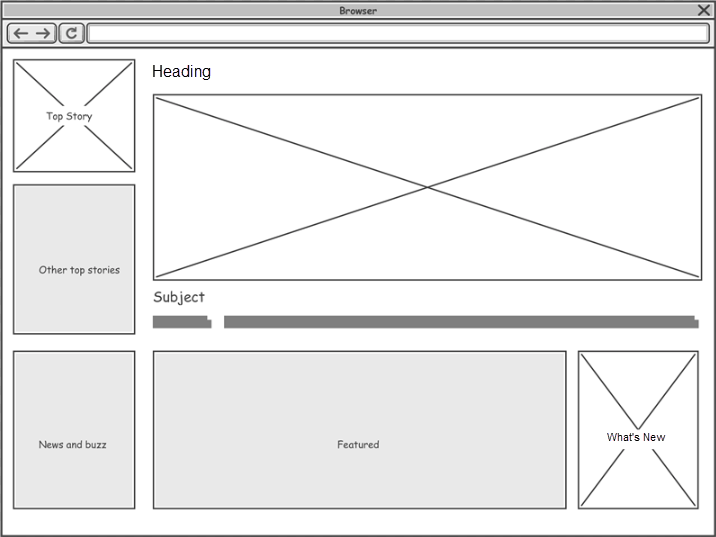 Browser

Top Story

Heading

Other top stories

Subject

News and buzz

Featured

What's New