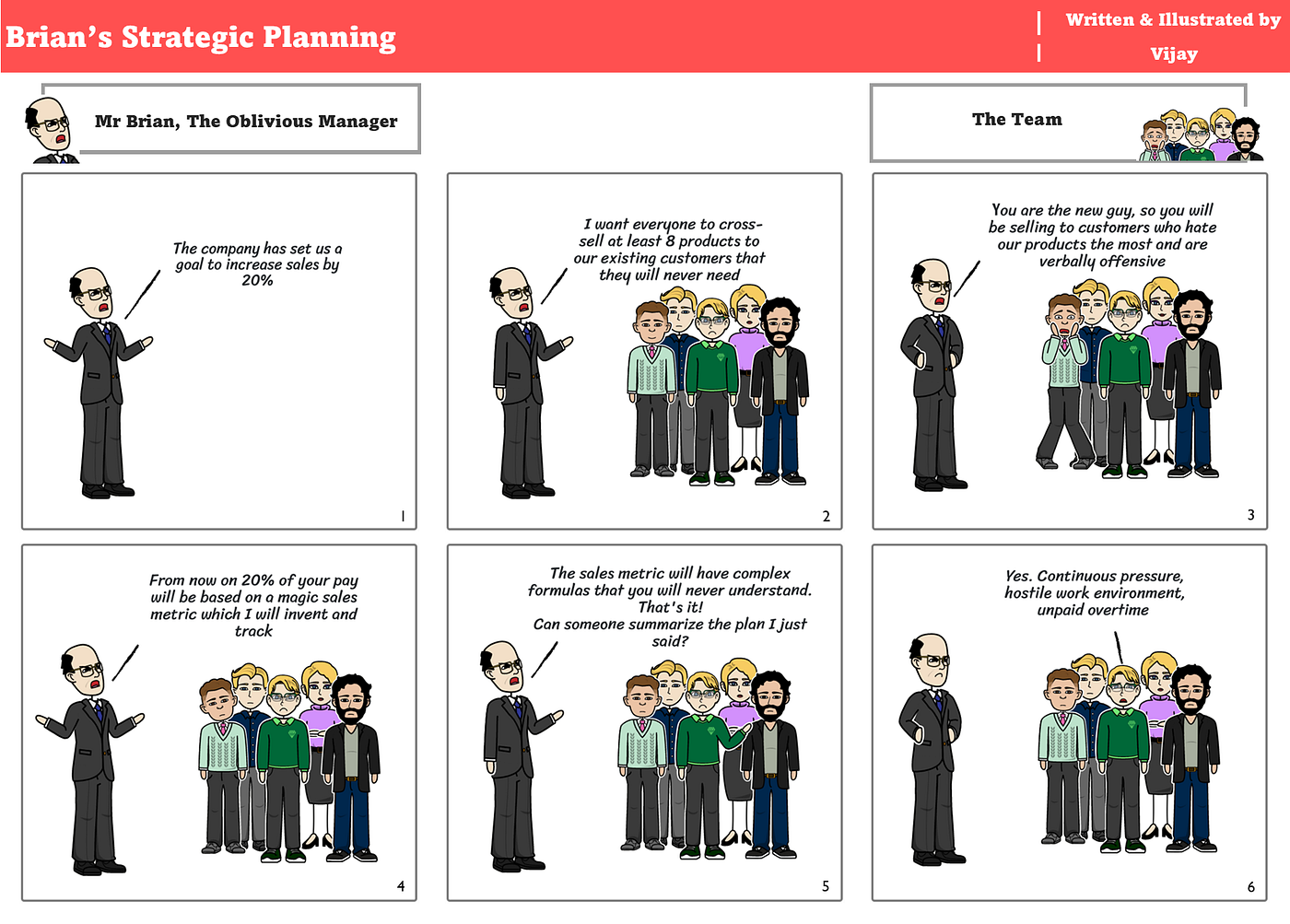 Brian's Strategic Planning

Written & Illustrated by
Vijay

Mr Brian, The Oblivious Manager

The Team

The company has set us a goal to increase sales by 20%

1

I want everyone to cross-sell at least 8 products to our existing customers that they will never need

2

You are the new guy, so you will be selling to customers who hate our products the most and are verbally offensive

3

From now on 20% of your pay will be based on a magic sales metric which I will invent and track

4

The sales metric will have complex formulas that you will never understand. That's it!
Can someone summarize the plan I just said?

5

Yes. Continuous pressure, hostile work environment, unpaid overtime

6