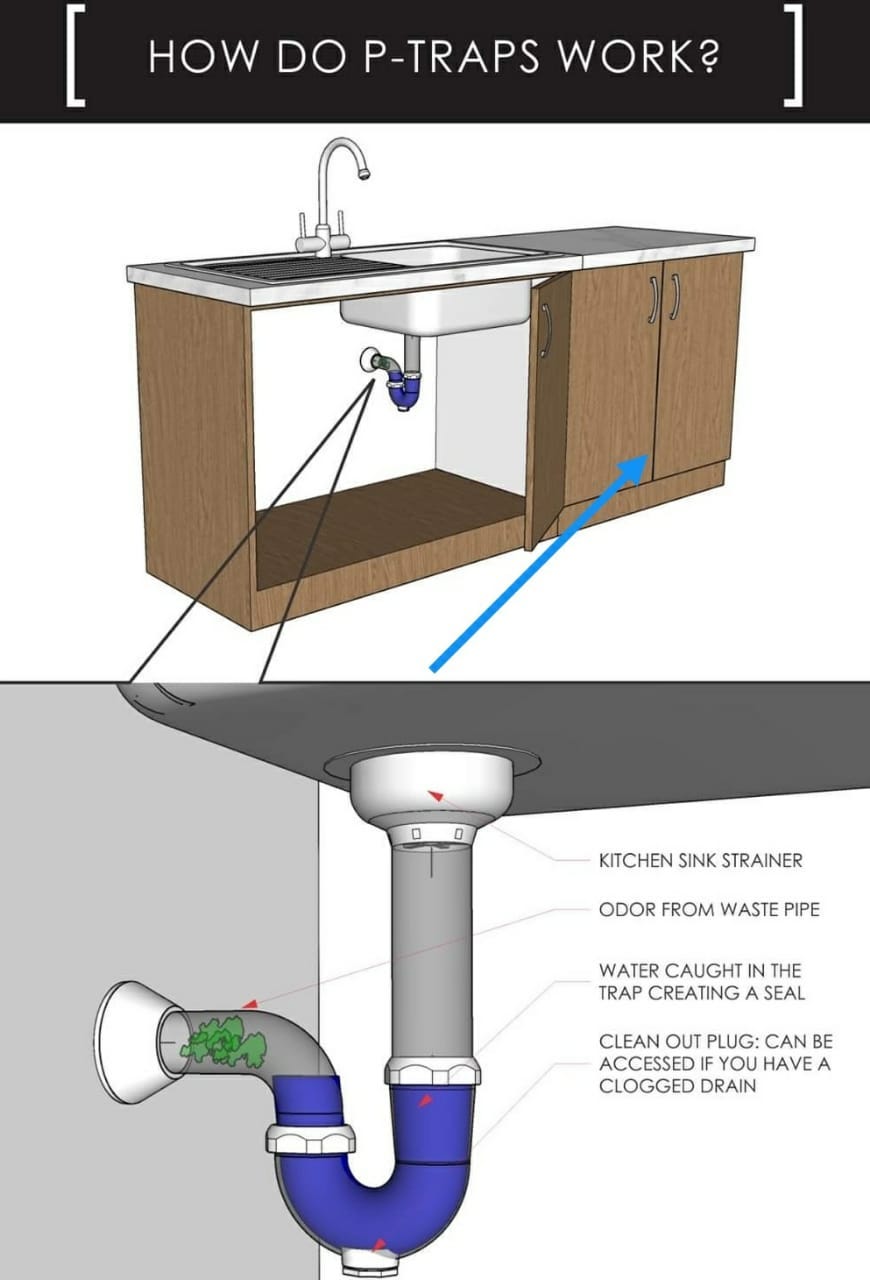 [ HOW DO P-TRAPS WORK? ]

KITCHEN SINK STRAINER

ODOR FROM WASTE PIPE

WATER CAUGHT IN THE TRAP CREATING A SEAL

CLEAN OUT PLUG: CAN BE ACCESSED IF YOU HAVE A CLOGGED DRAIN