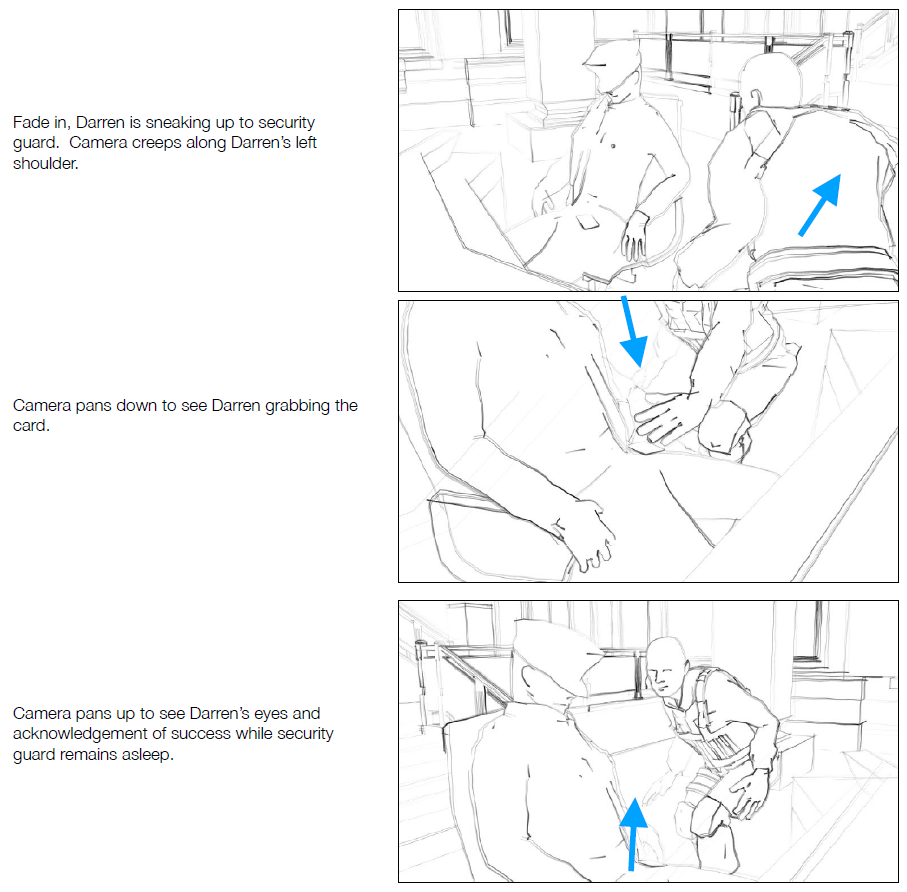 Fade in, Darren is sneaking up to security guard.  Camera creeps along Darren's left shoulder.

Camera pans down to see Darren grabbing the card.

Camera pans up to see Darren's eyes and acknowledgement of success while security guard remains asleep.