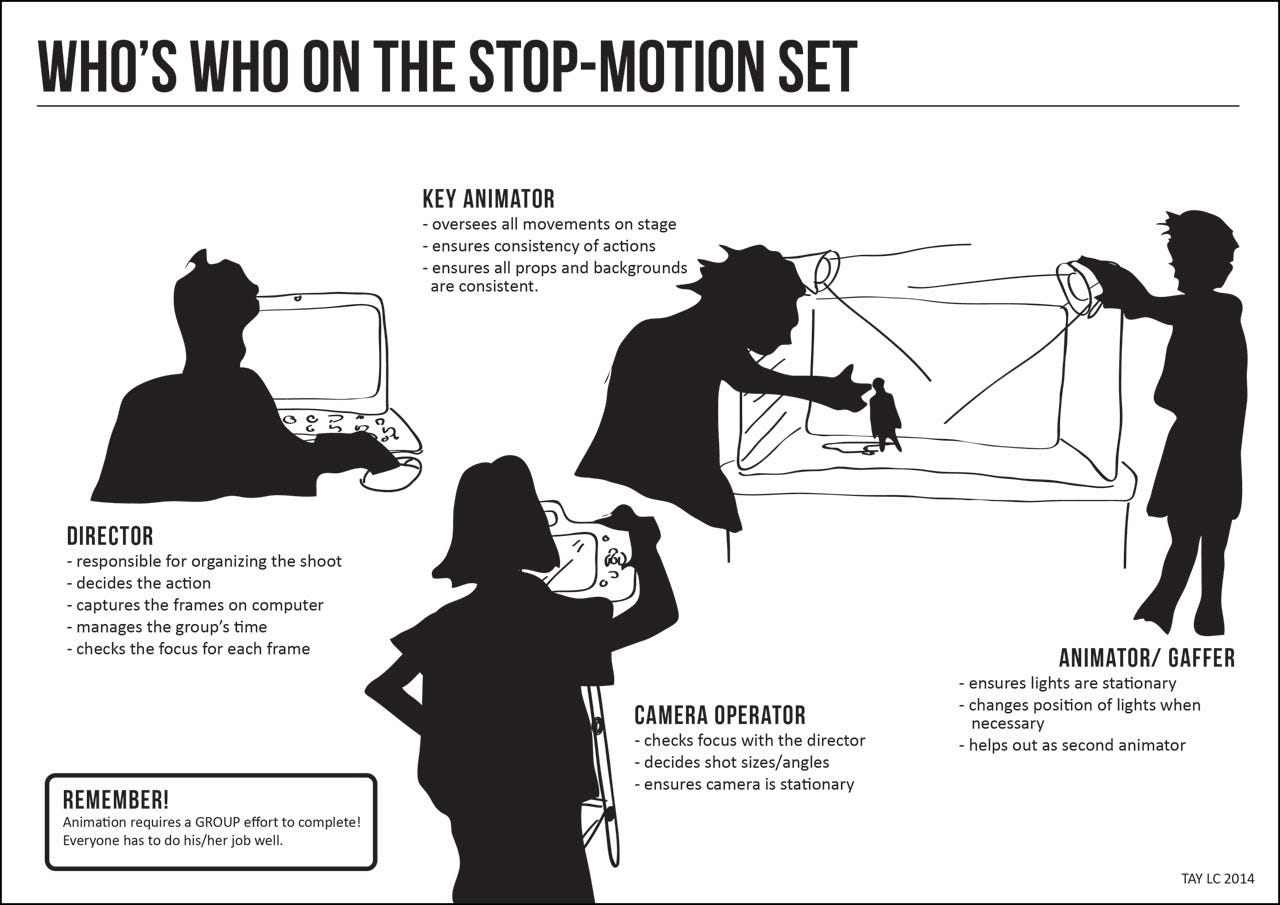 WHO'S WHO ON THE STOP-MOTION SET

KEY ANIMATOR
- oversees all movements on stage
- ensures consistency of actions
- ensures all props and backgrounds are consistent.

DIRECTOR
- responsible for organizing the shoot
- decides the action
- captures the frames on computer
- manages the group's time
- checks the focus for each frame

CAMERA OPERATOR
- checks focus with the director
- decides shot sizes/angles
- ensures camera is stationary

ANIMATOR/ GAFFER
- ensures lights are stationary
- changes position of lights when necessary
- helps out as second animator

REMEMBER!
Animation requires a GROUP effort to complete! Everyone has to do his/her job well.

TAY LC 2014